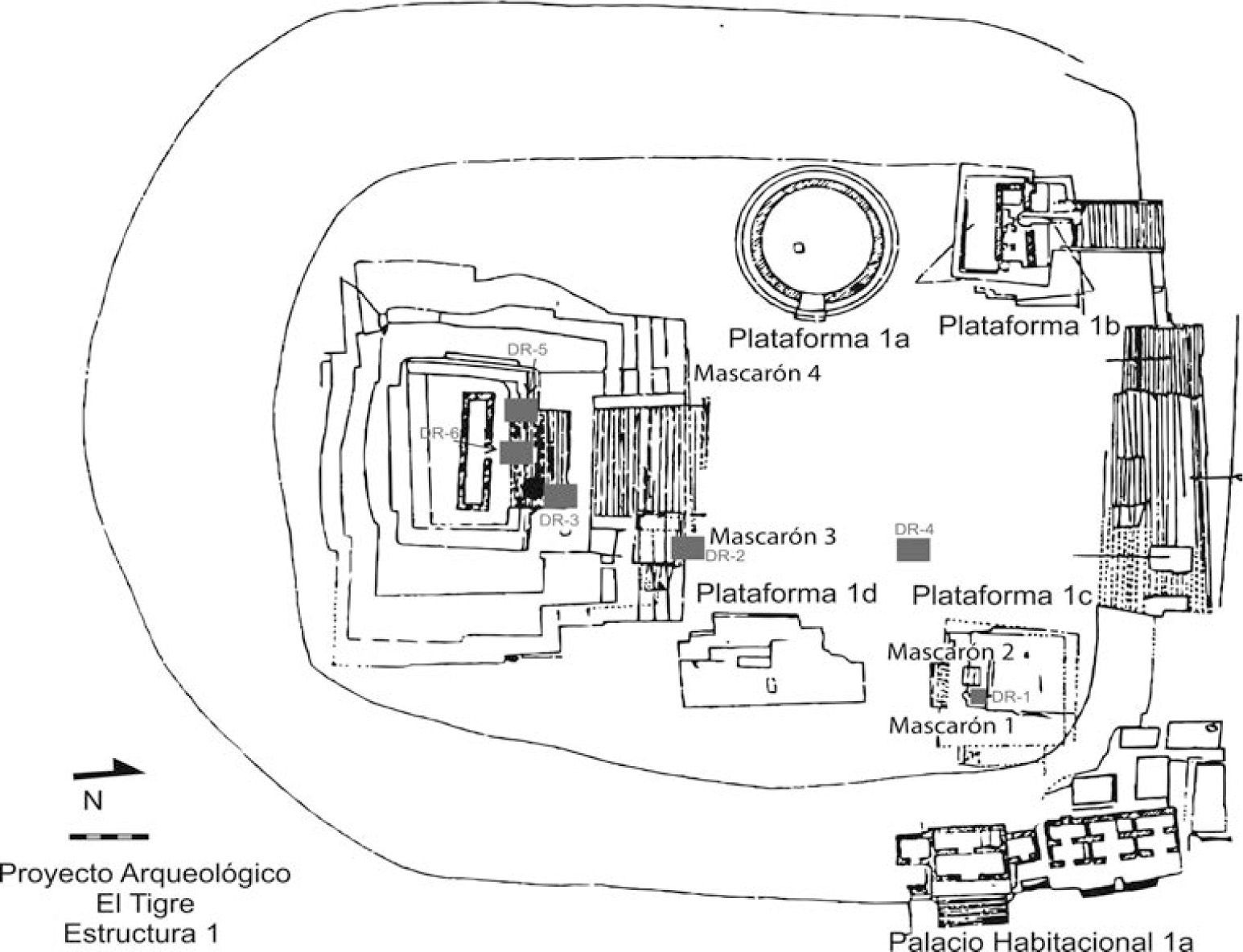 Plataforma 1a
Plataforma 1b
DR-5
Mascarón 4
DR-6
DR-3
Mascarón 3
DR-2
DR-4
Plataforma 1d
Plataforma 1c
Mascarón 2
DR-1
Mascarón 1
N
Proyecto Arqueológico El Tigre Estructura 1
Palacio Habitacional 1a