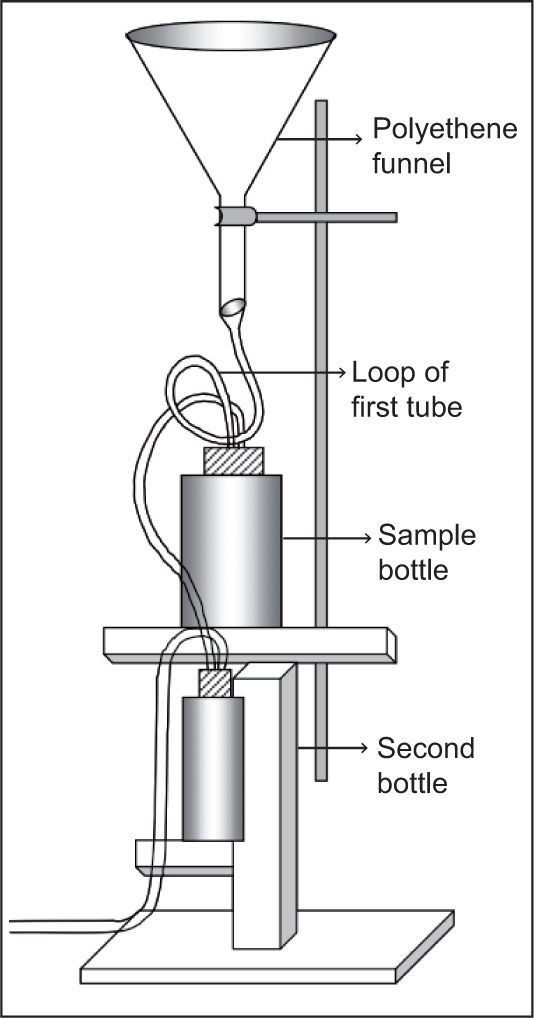 Polyethene funnel

Loop of first tube

Sample bottle

Second bottle