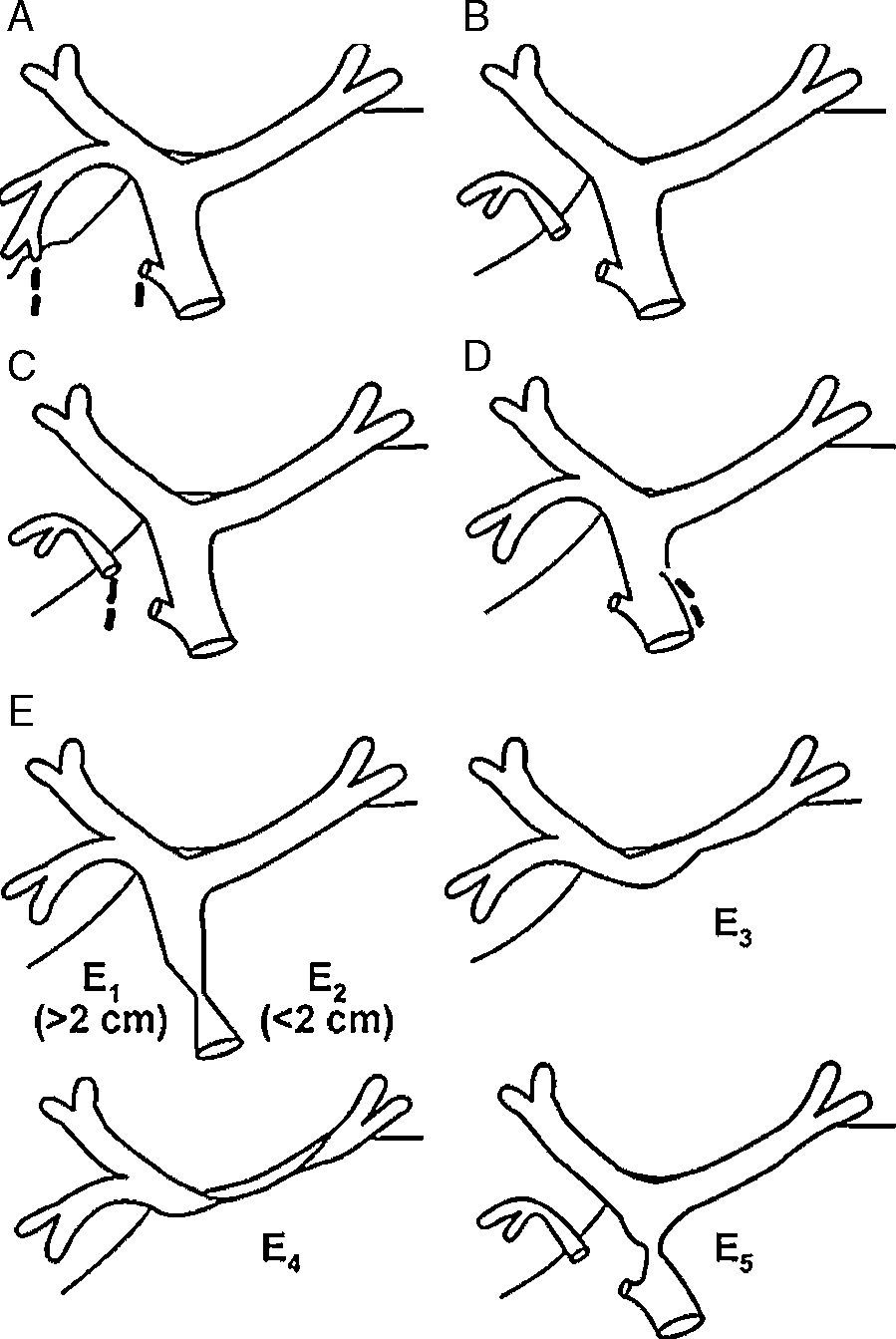 A

B

C

D

E

$E_1$ (>2 cm)

$E_2$ (<2 cm)

$E_3$

$E_4$

$E_5$