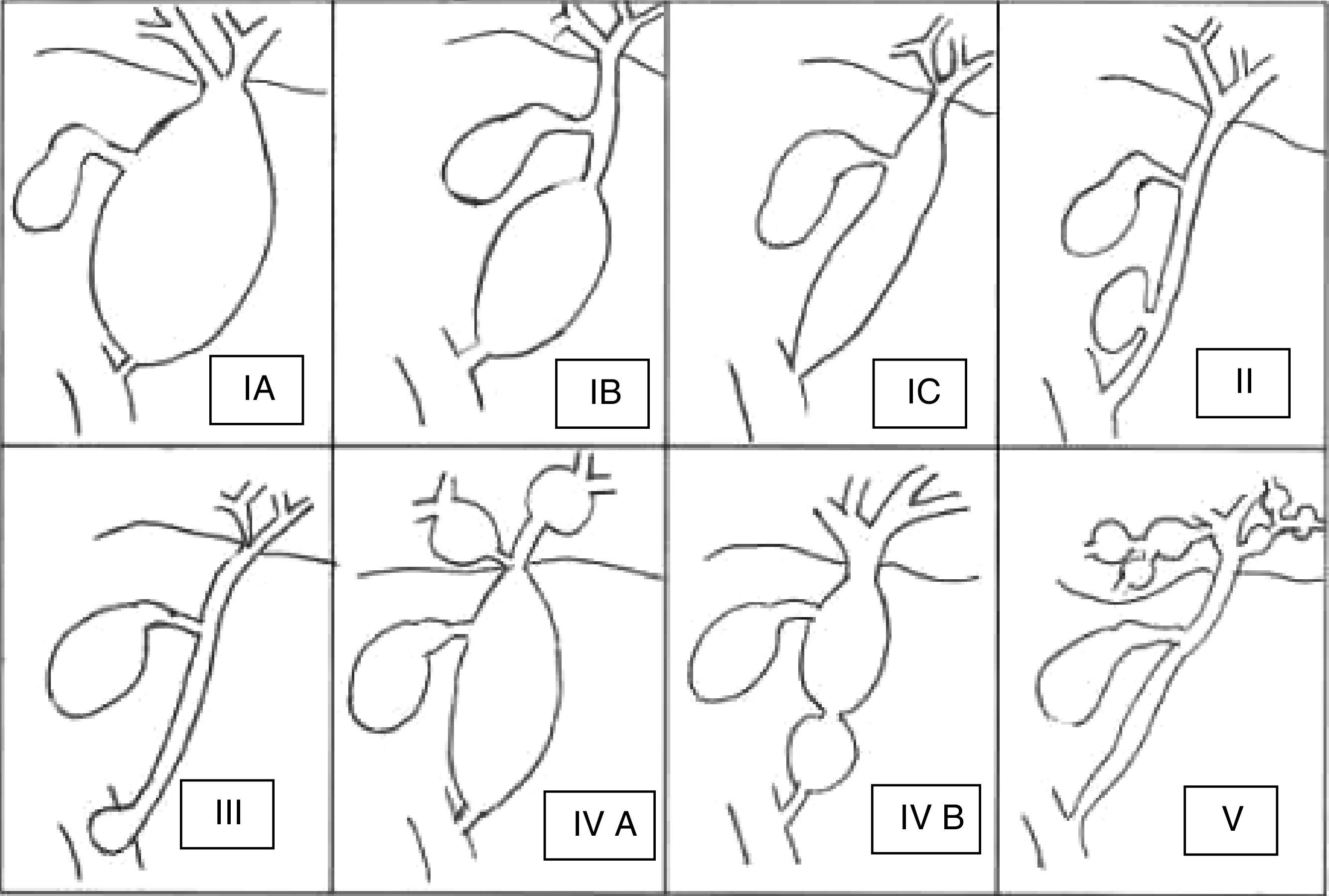 IA

IB

IC

II

III

IV A

IV B

V