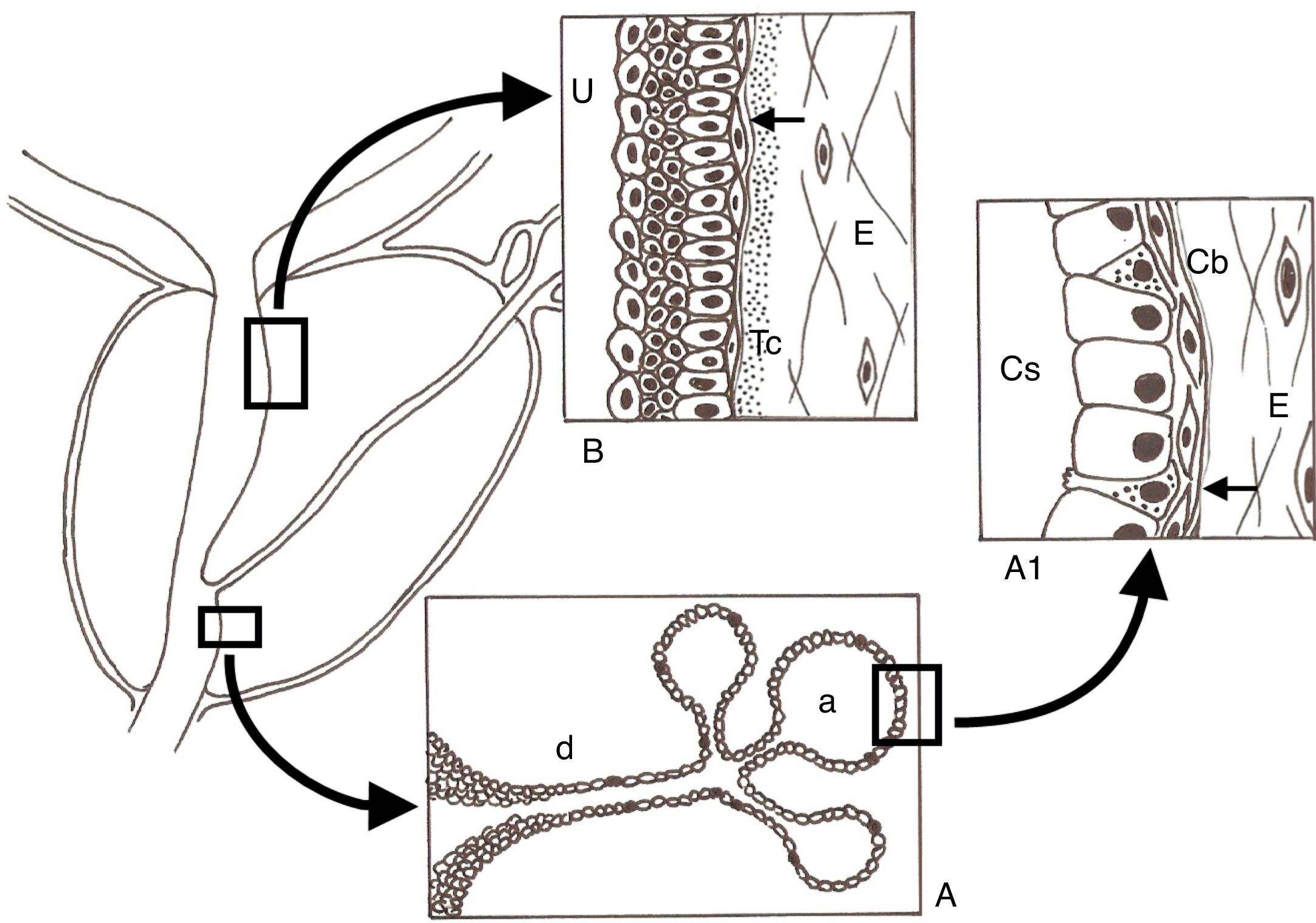 U
E
Tc
B
Cb
Cs
E
A1
a
d
A