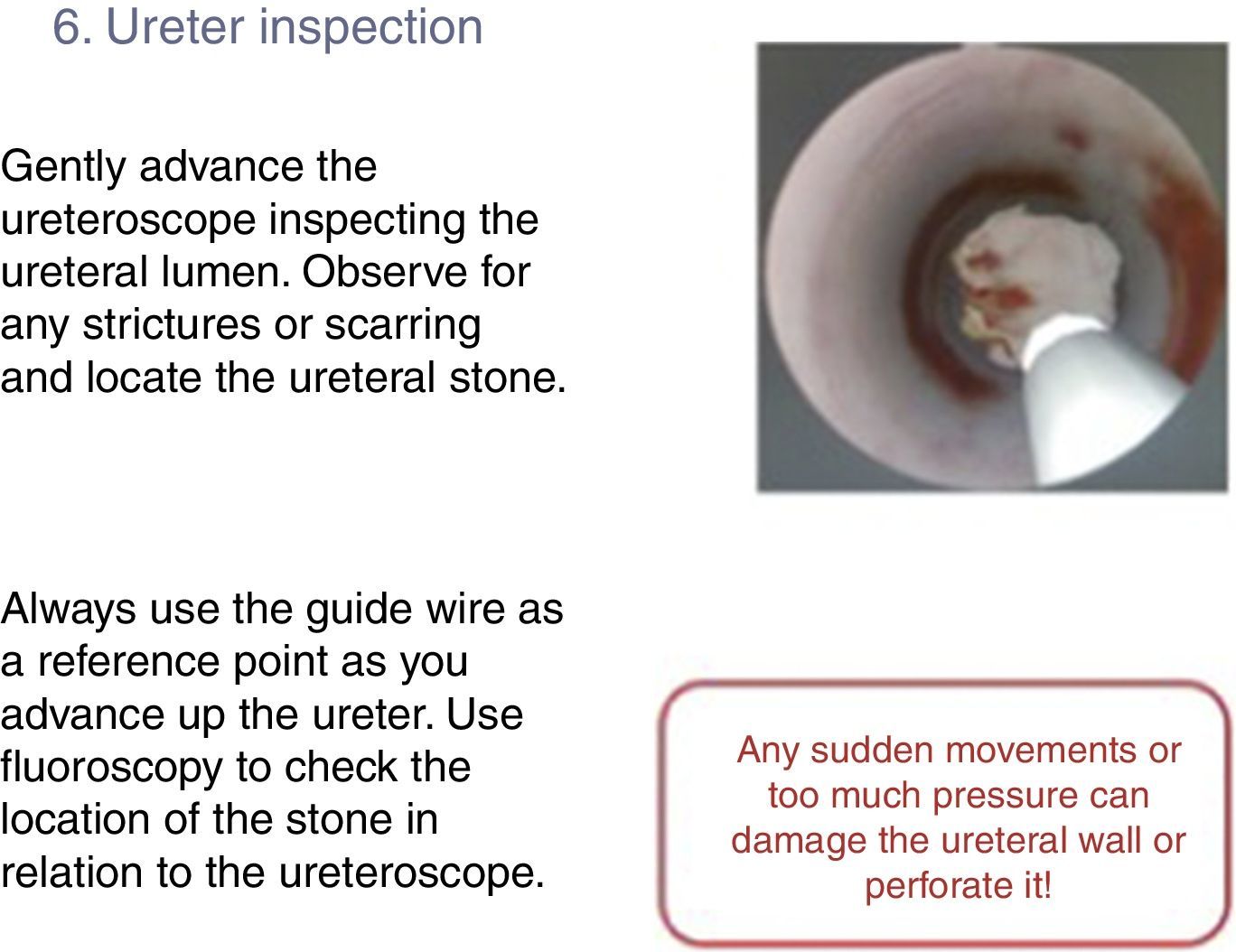 6. Ureter inspection

Gently advance the ureteroscope inspecting the ureteral lumen. Observe for any strictures or scarring and locate the ureteral stone.

Always use the guide wire as a reference point as you advance up the ureter. Use fluoroscopy to check the location of the stone in relation to the ureteroscope.

Any sudden movements or too much pressure can damage the ureteral wall or perforate it!