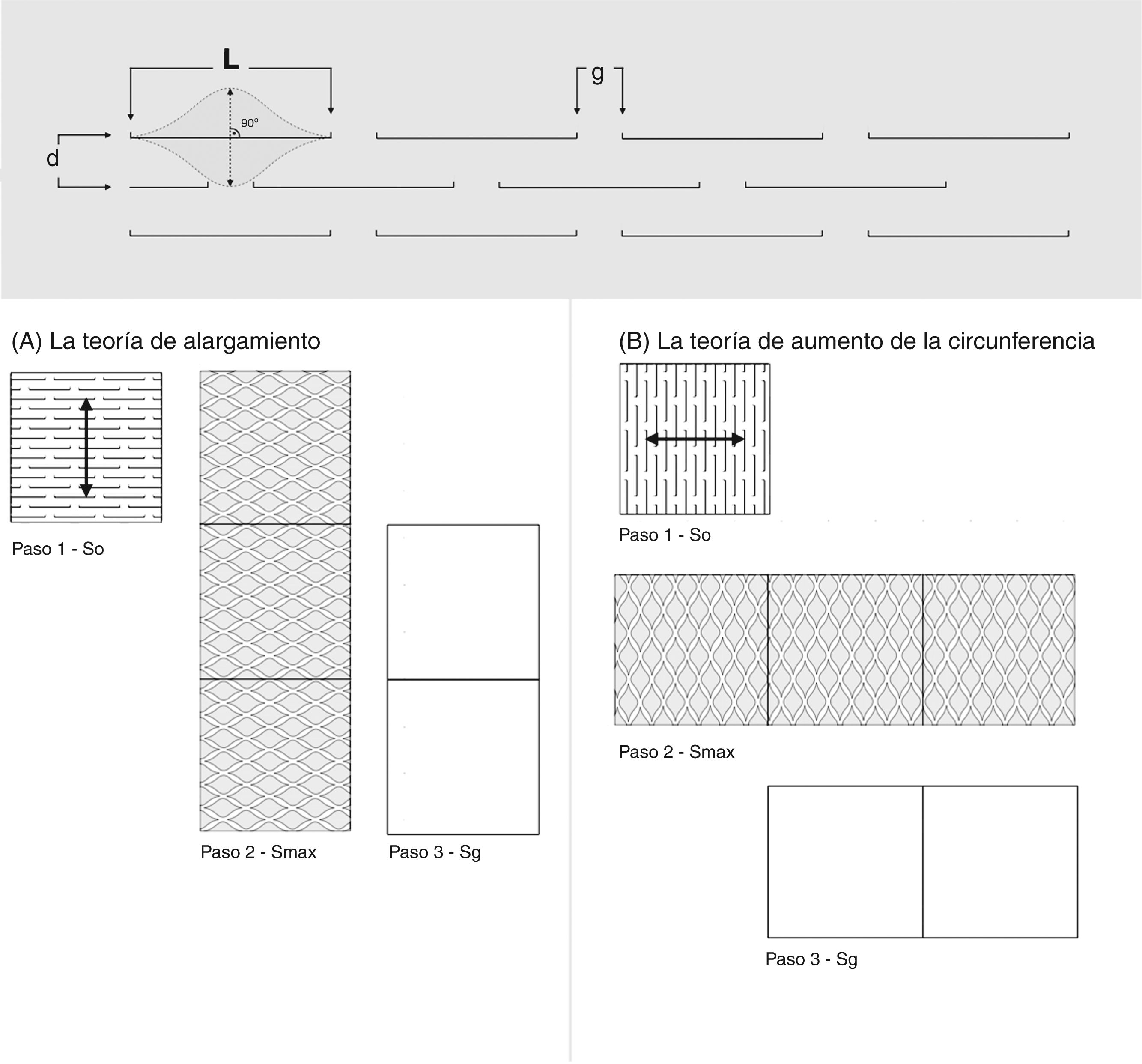 L

g

90°

d

(A) La teoría de alargamiento

Paso 1 - So

Paso 2 - Smax

Paso 3 - Sg

(B) La teoría de aumento de la circunferencia

Paso 1 - So

Paso 2 - Smax

Paso 3 - Sg