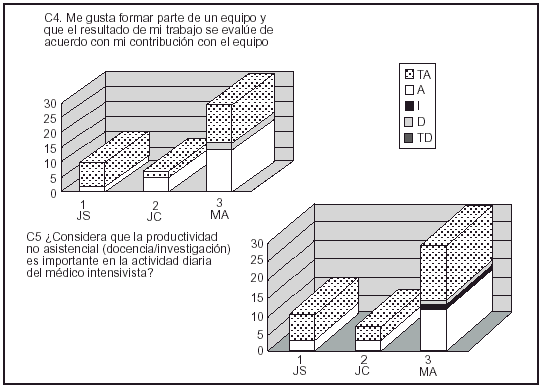 C4. Me gusta formar parte de un equipo y que el resultado de mi trabajo se evalúe de acuerdo con mi contribución con el equipo

TA
A
I
D
TD

30
25
20
15
10
5
0

1
JS
2
JC
3
MA

C5 ¿Considera que la productividad no asistencial (docencia/investigación) es importante en la actividad diaria del médico intensivista?

30
25
20
15
10
5
0

1
JS
2
JC
3
MA