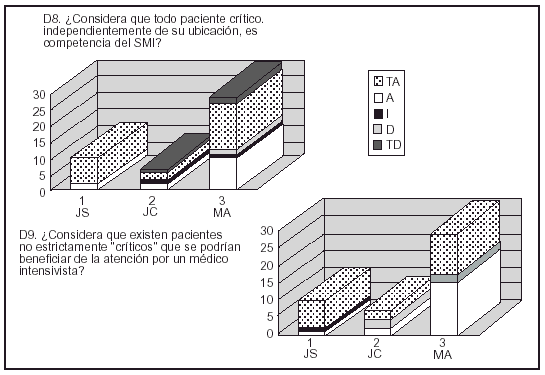 D8. ¿Considera que todo paciente crítico. independientemente de su ubicación, es competencia del SMI?

30
25
20
15
10
5
0

1
JS
2
JC
3
MA

TA
A
I
D
TD

D9. ¿Considera que existen pacientes no estrictamente "críticos" que se podrían beneficiar de la atención por un médico intensivista?

30
25
20
15
10
5
0

1
JS
2
JC
3
MA