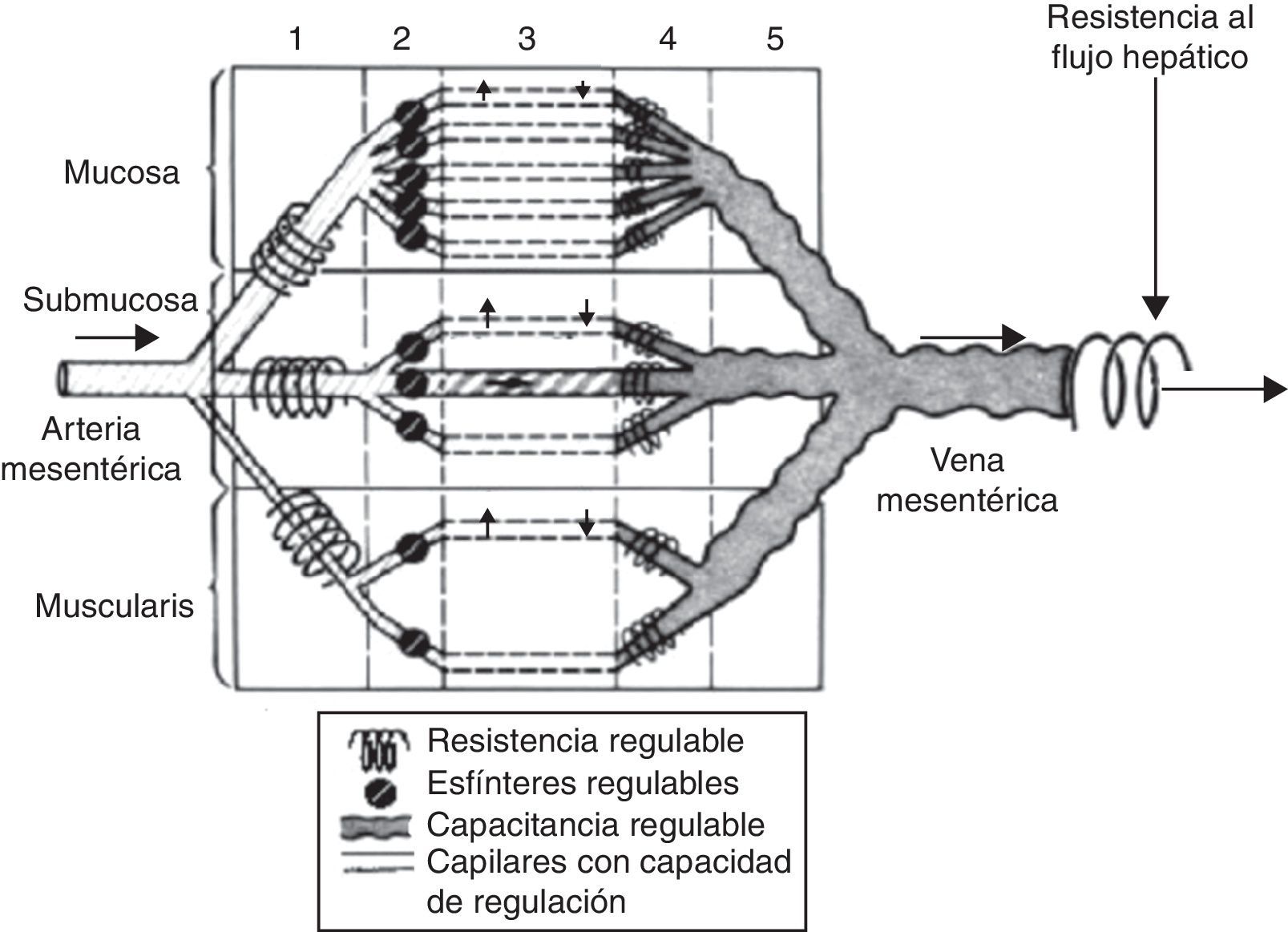 1 2 3 4 5

Resistencia al flujo hepático

Mucosa

Submucosa

Arteria mesentérica

Muscularis

Vena mesentérica

Resistencia regulable
Esfínteres regulables
Capacitancia regulable
Capilares con capacidad de regulación