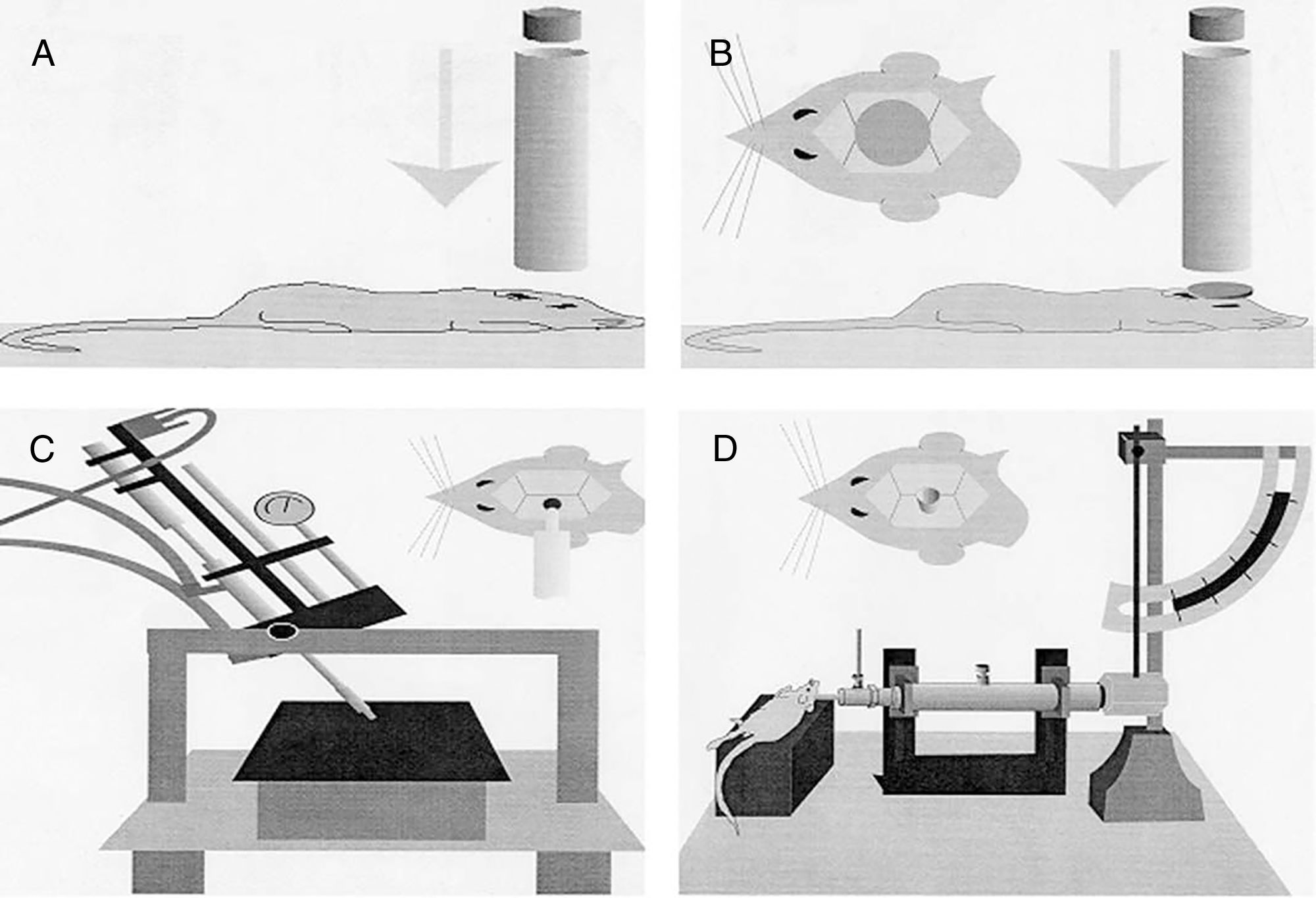 A

B

C

D