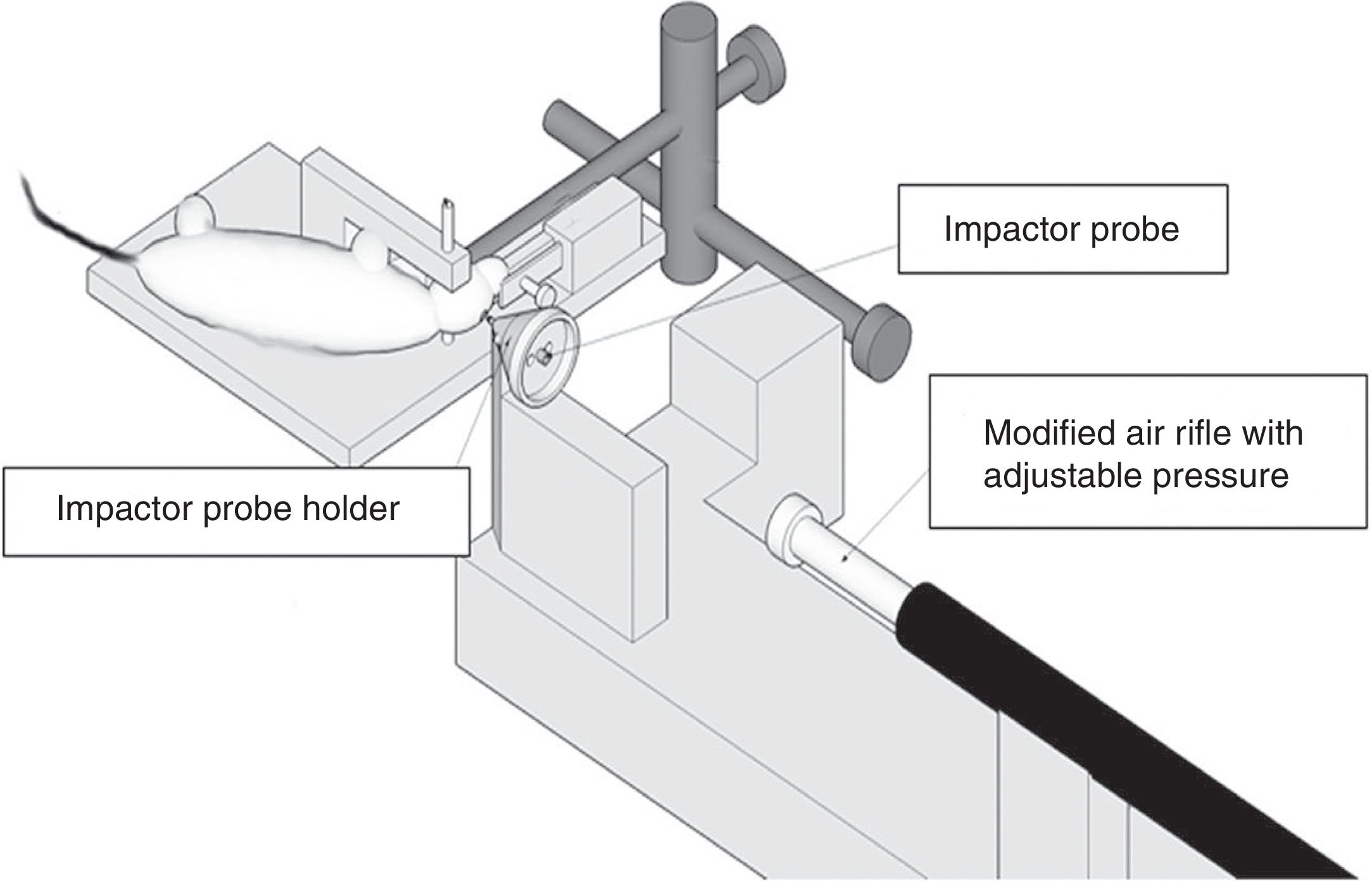 Impactor probe

Modified air rifle with adjustable pressure

Impactor probe holder