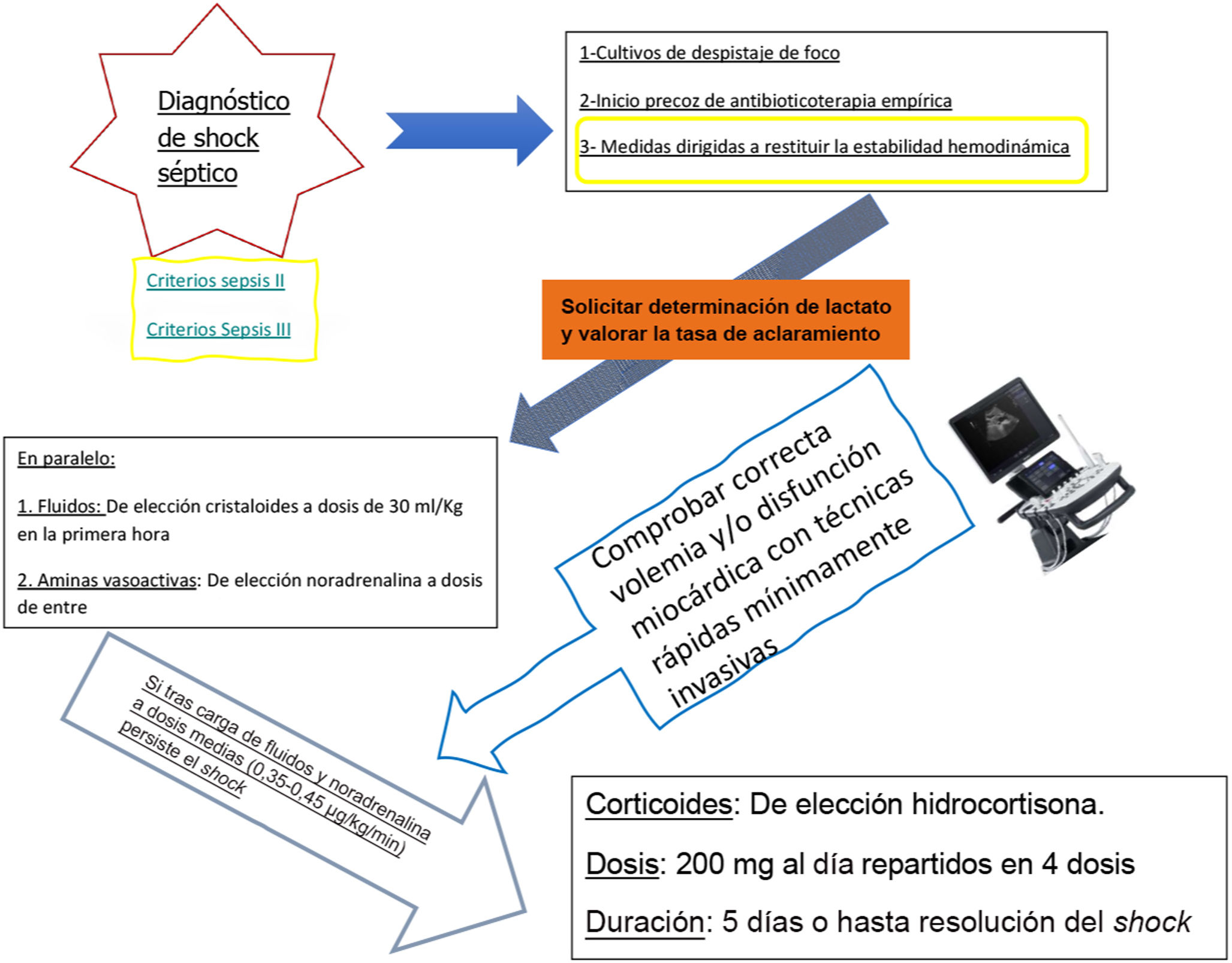 Diagnóstico de shock séptico

Criterios sepsis II

Criterios Sepsis III

1-Cultivos de despistaje de foco

2-Inicio precoz de antibioticoterapia empírica

3- Medidas dirigidas a restituir la estabilidad hemodinámica

Solicitar determinación de lactato y valorar la tasa de aclaramiento

En paralelo:

1. Fluidos: De elección cristaloides a dosis de 30 ml/Kg en la primera hora

2. Aminas vasoactivas: De elección noradrenalina a dosis de entre

Comprobar correcta volemia y/o disfunción miocárdica con técnicas rápidas mínimamente invasivas

Si tras carga de fluidos y noradrenalina a dosis medias (0,35-0,45 µg/kg/min) persiste el shock

Corticoides: De elección hidrocortisona.

Dosis: 200 mg al día repartidos en 4 dosis

Duración: 5 días o hasta resolución del shock