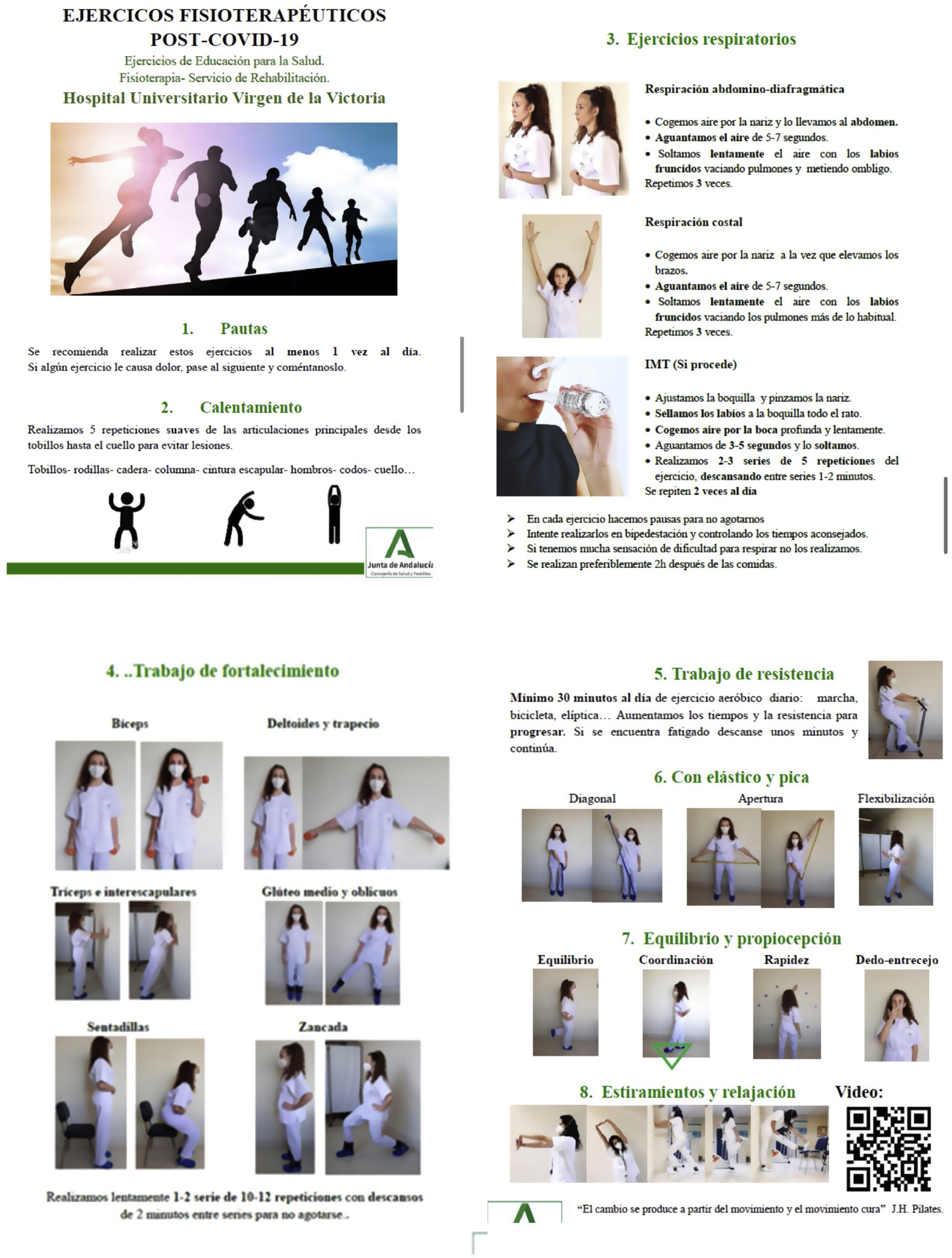 EJERCICOS FISIOTERAPÉUTICOS POST-COVID-19

Ejercicios de Educación para la Salud.
Fisioterapia- Servicio de Rehabilitación.

Hospital Universitario Virgen de la Victoria

1. Pautas

Se recomienda realizar estos ejercicios al menos 1 vez al día. Si algún ejercicio le causa dolor, pase al siguiente y coméntanoslo.

2. Calentamiento

Realizamos 5 repeticiones suaves de las articulaciones principales desde los tobillos hasta el cuello para evitar lesiones.

Tobillos- rodillas- cadera- columna- cintura escapular- hombros- codos- cuello…

Junta de Andalucía
Consejería de Salud y Familias

3. Ejercicios respiratorios

Respiración abdomino-diafragmática

• Cogemos aire por la nariz y lo llevamos al abdomen.
• Aguantamos el aire de 5-7 segundos.
• Soltamos lentamente el aire con los labios fruncidos vaciando pulmones y metiendo ombligo.
Repetimos 3 veces.

Respiración costal

• Cogemos aire por la nariz a la vez que elevamos los brazos.
• Aguantamos el aire de 5-7 segundos.
• Soltamos lentamente el aire con los labios fruncidos vaciando los pulmones más de lo habitual.
Repetimos 3 veces.

IMT (Si procede)

• Ajustamos la boquilla y pinzamos la nariz.
• Sellamos los labios a la boquilla todo el rato.
• Cogemos aire por la boca profunda y lentamente.
• Aguantamos de 3-5 segundos y lo soltamos.
• Realizamos 2-3 series de 5 repeticiones del ejercicio, descansando entre series 1-2 minutos.
Se repiten 2 veces al día

➢ En cada ejercicio hacemos pausas para no agotarnos
➢ Intente realizarlos en bipedestación y controlando los tiempos aconsejados.
➢ Si tenemos mucha sensación de dificultad para respirar no los realizamos.
➢ Se realizan preferiblemente 2h después de las comidas.

4. ..Trabajo de fortalecimiento

Bíceps

Deltoides y trapecio

Tríceps e interescapulares

Glúteo medio y oblicuos

Sentadillas

Zancada

Realizamos lentamente 1-2 serie de 10-12 repeticiones con descansos de 2 minutos entre series para no agotarse..

5. Trabajo de resistencia

Mínimo 30 minutos al día de ejercicio aeróbico diario: marcha, bicicleta, elíptica… Aumentamos los tiempos y la resistencia para progresar. Si se encuentra fatigado descanse unos minutos y continúa.

6. Con elástico y pica

Diagonal

Apertura

Flexibilización

7. Equilibrio y propiocepción

Equilibrio

Coordinación

Rapidez

Dedo-entrecejo

8. Estiramientos y relajación

Video:

“El cambio se produce a partir del movimiento y el movimiento cura” J.H. Pilates.