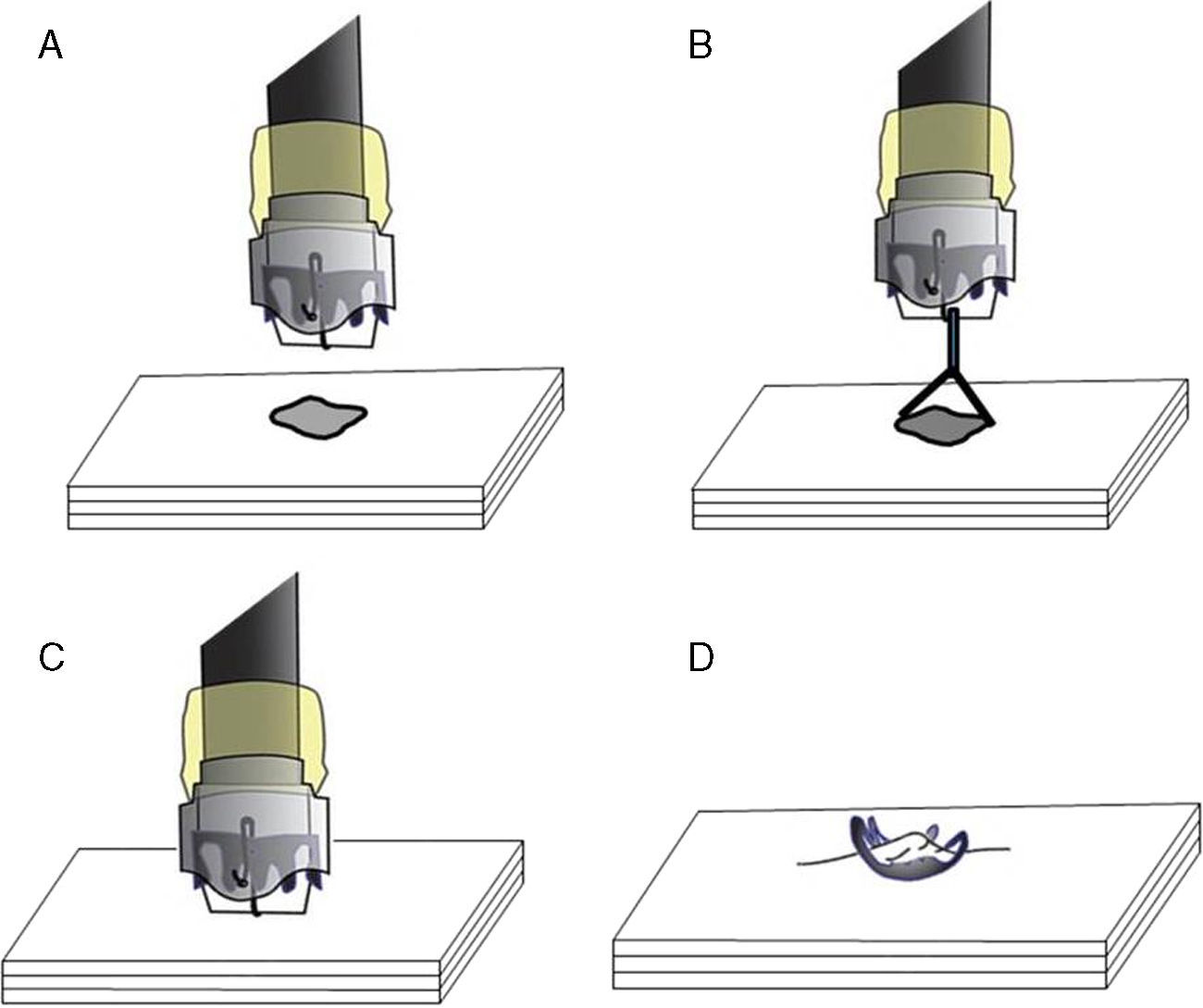 A

B

C

D