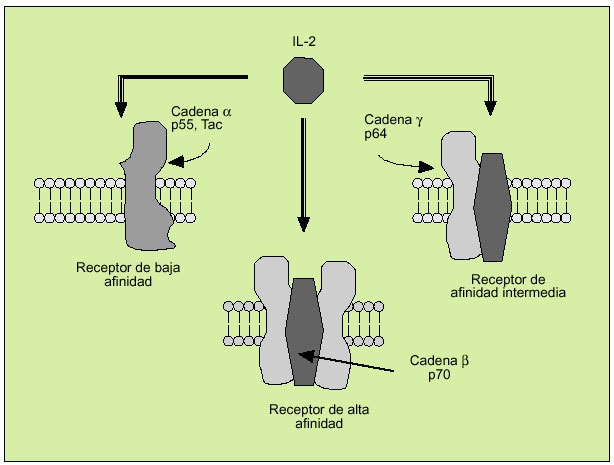 IL-2

Cadena $\alpha$
p55, Tac

Cadena $\gamma$
p64

Receptor de baja afinidad

Receptor de afinidad intermedia

Cadena $\beta$
p70

Receptor de alta afinidad