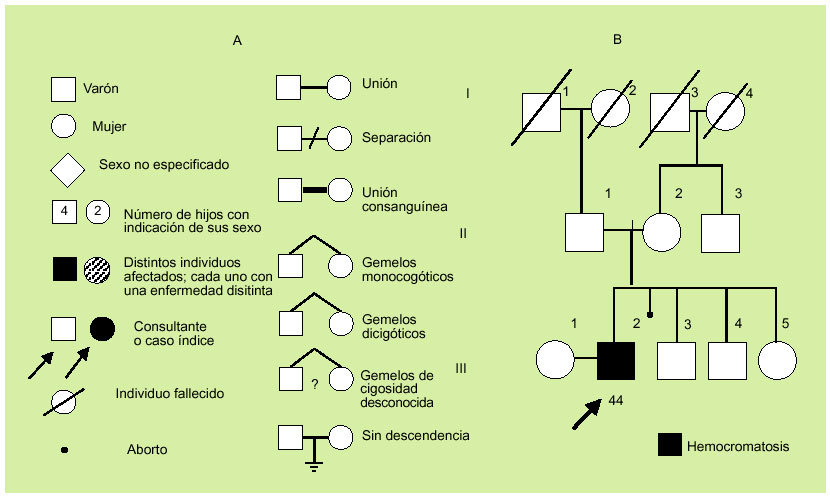 A

Varón

Mujer

Sexo no especificado

4 2 Número de hijos con indicación de sus sexo

Distintos individuos afectados; cada uno con una enfermedad disitinta

Consultante o caso índice

Individuo fallecido

Aborto

Unión

Separación

Unión consanguínea

Gemelos monocogóticos

Gemelos dicigóticos

? Gemelos de cigosidad desconocida

Sin descendencia

B

I

1 2 3 4

II

1 2 3

III

1 2 3 4 5

44

Hemocromatosis