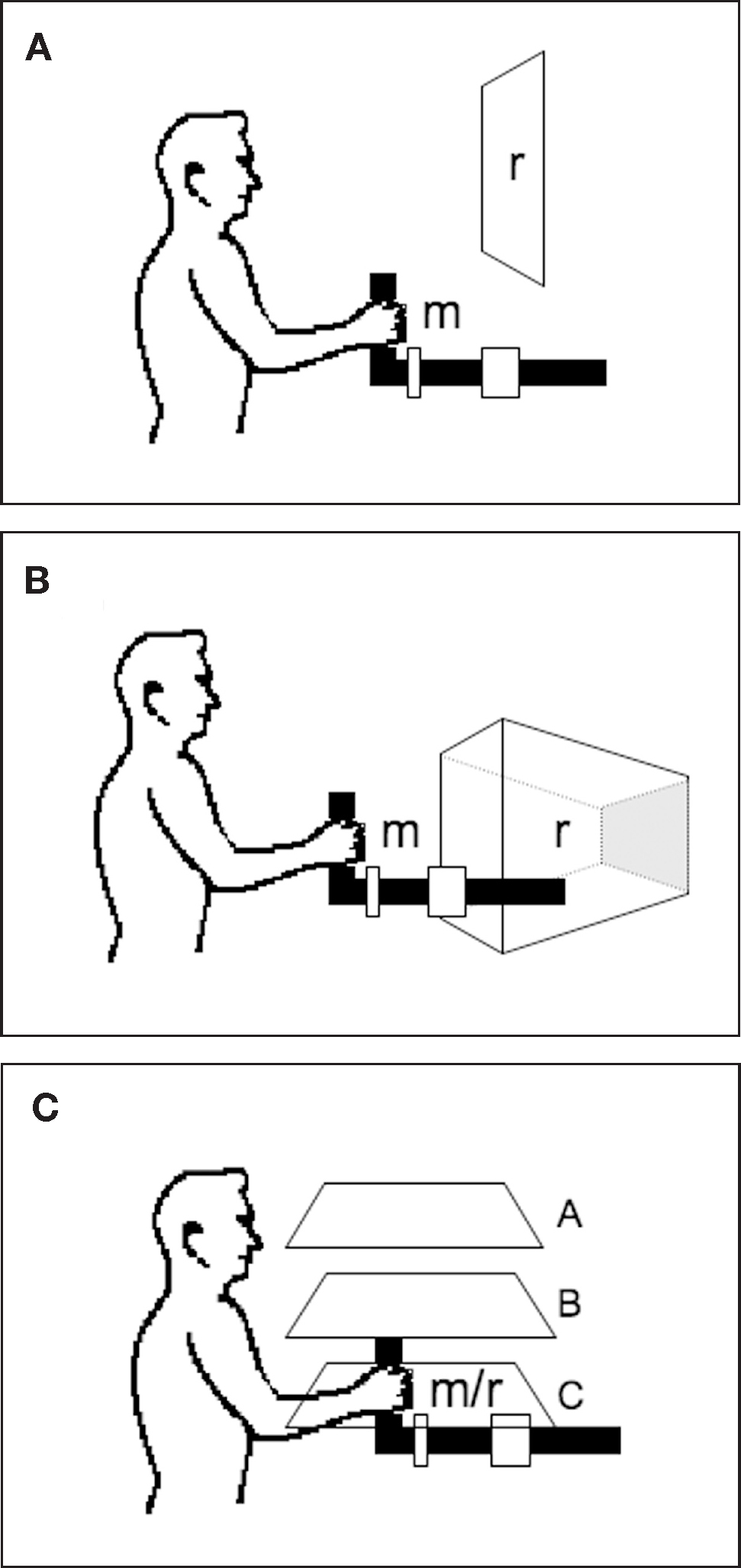 A

r

m

B

m

r

C

A

B

m/r

C