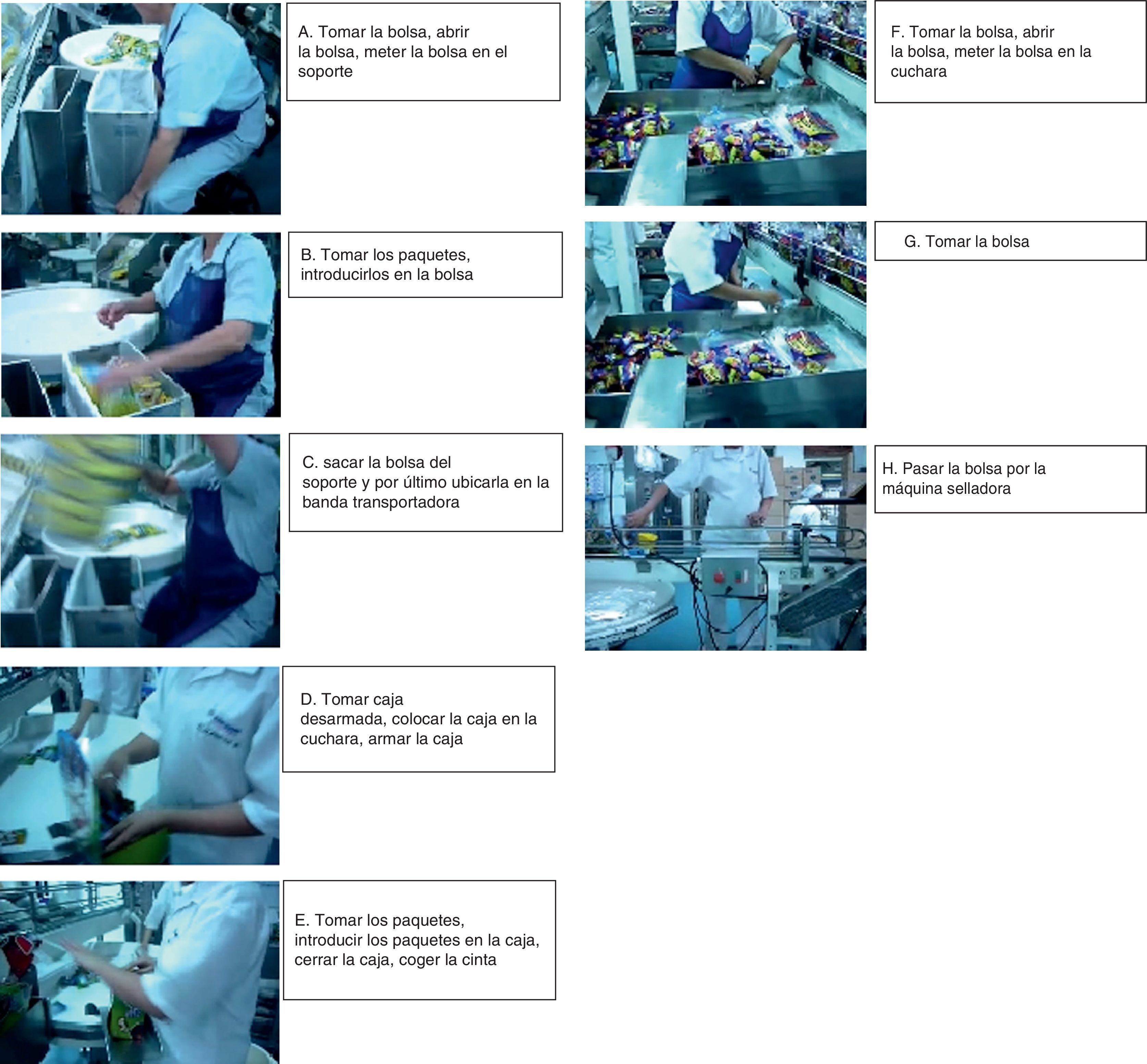 A. Tomar la bolsa, abrir la bolsa, meter la bolsa en el soporte

B. Tomar los paquetes, introducirlos en la bolsa

C. sacar la bolsa del soporte y por último ubicarla en la banda transportadora

D. Tomar caja desarmada, colocar la caja en la cuchara, armar la caja

E. Tomar los paquetes, introducir los paquetes en la caja, cerrar la caja, coger la cinta

F. Tomar la bolsa, abrir la bolsa, meter la bolsa en la cuchara

G. Tomar la bolsa

H. Pasar la bolsa por la máquina selladora