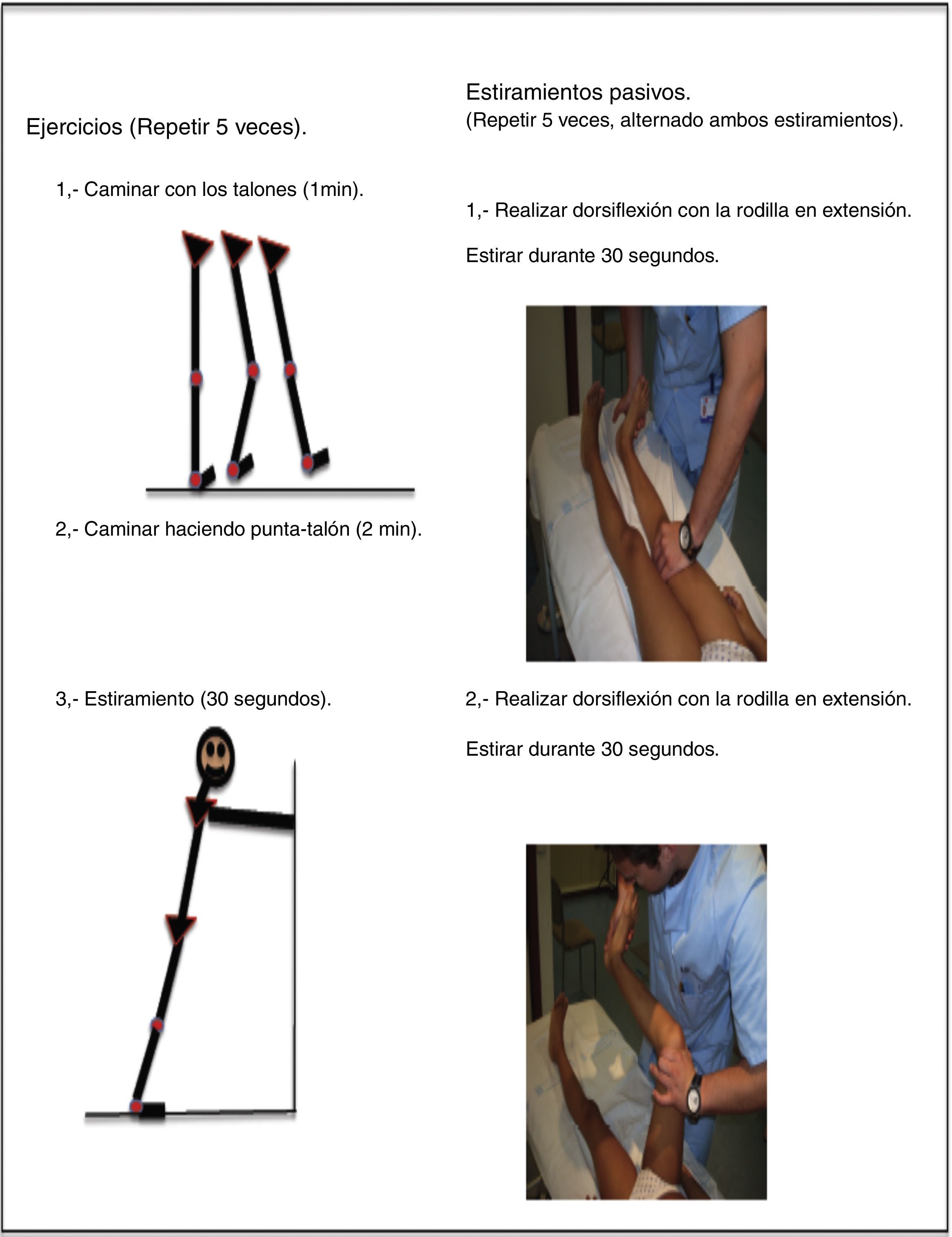 Ejercicios (Repetir 5 veces).

1,- Caminar con los talones (1min).

2,- Caminar haciendo punta-talón (2 min).

3,- Estiramiento (30 segundos).

Estiramientos pasivos.
(Repetir 5 veces, alternado ambos estiramientos).

1,- Realizar dorsiflexión con la rodilla en extensión.

Estirar durante 30 segundos.

2,- Realizar dorsiflexión con la rodilla en extensión.

Estirar durante 30 segundos.