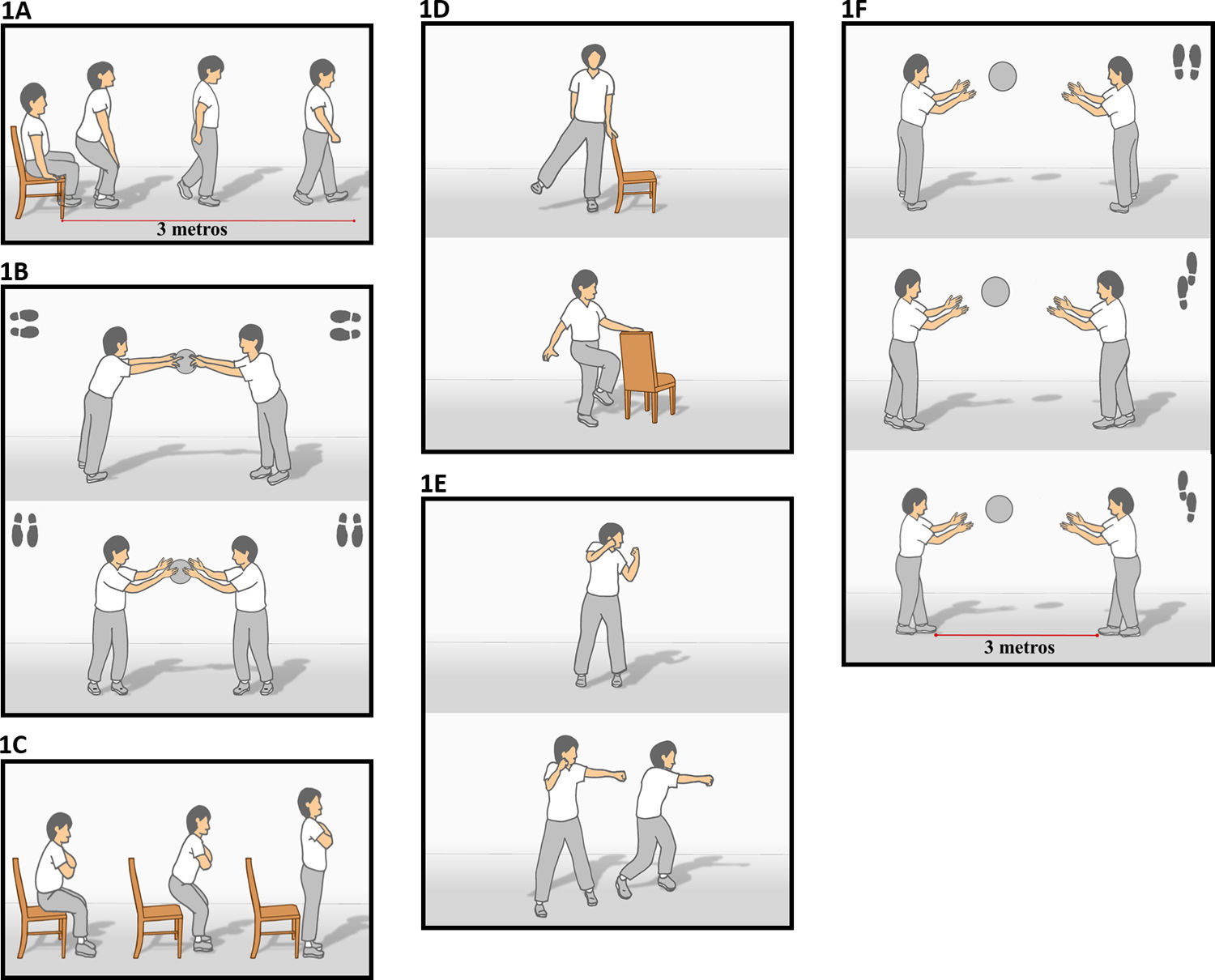 1A

3 metros

1B

1C

1D

1E

1F

3 metros