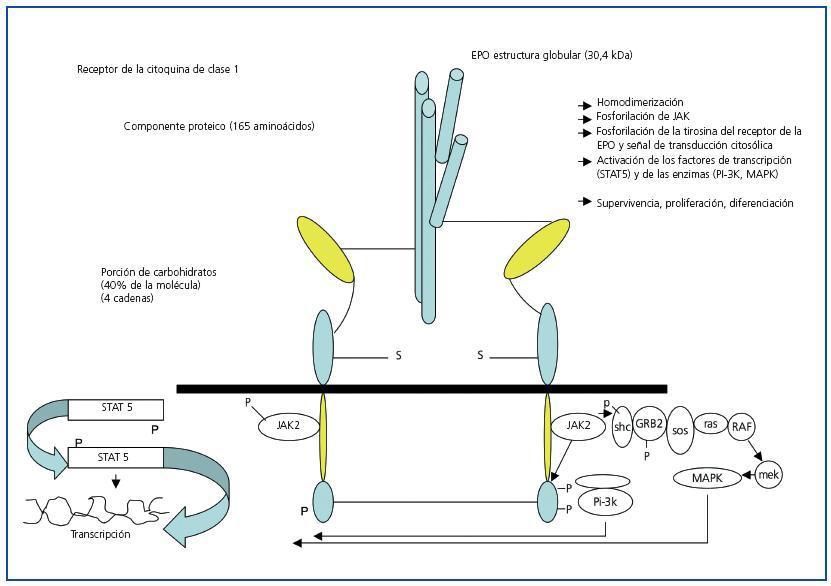 EPO estructura globular (30,4 kDa)

Receptor de la citoquina de clase 1

Componente proteico (165 aminoácidos)

Homodimerización
Fosforilación de JAK
Fosforilación de la tirosina del receptor de la EPO y señal de transducción citosólica
Activación de los factores de transcripción (STAT5) y de las enzimas (PI-3K, MAPK)

Supervivencia, proliferación, diferenciación

Porción de carbohidratos (40% de la molécula) (4 cadenas)

S

S

STAT 5

P

P

STAT 5

Transcripción

P

JAK2

P

JAK2

p

shc

GRB2

P

sos

ras

RAF

mek

MAPK

P

P

Pi-3k