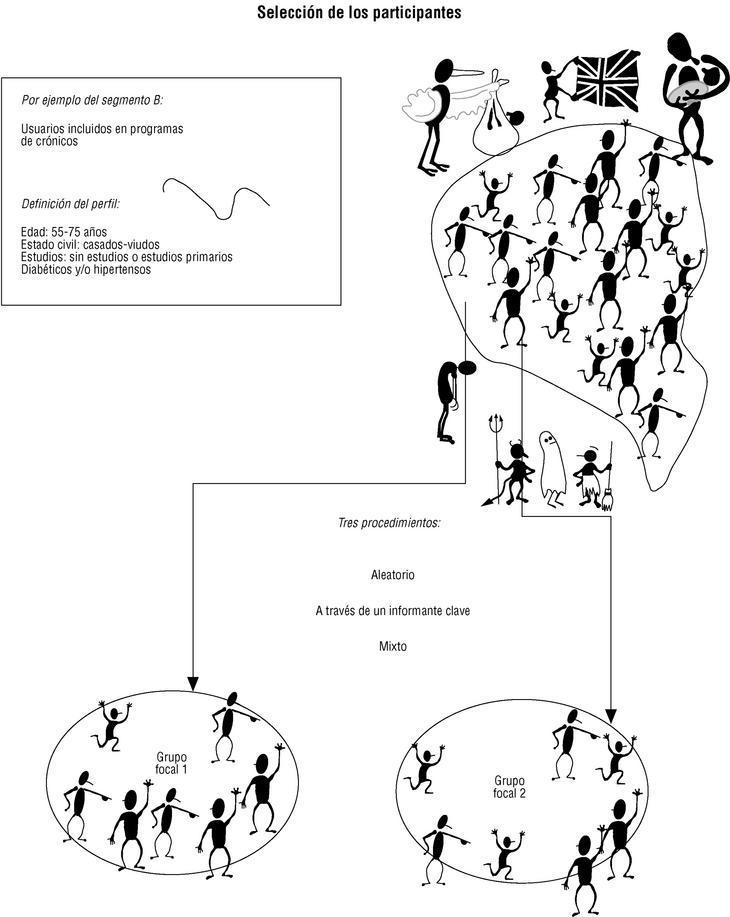 Selección de los participantes

Por ejemplo del segmento B:

Usuarios incluidos en programas de crónicos

Definición del perfil:

Edad: 55-75 años
Estado civil: casados-viudos
Estudios: sin estudios o estudios primarios
Diabéticos y/o hipertensos

Tres procedimientos:

Aleatorio

A través de un informante clave

Mixto

Grupo focal 1

Grupo focal 2