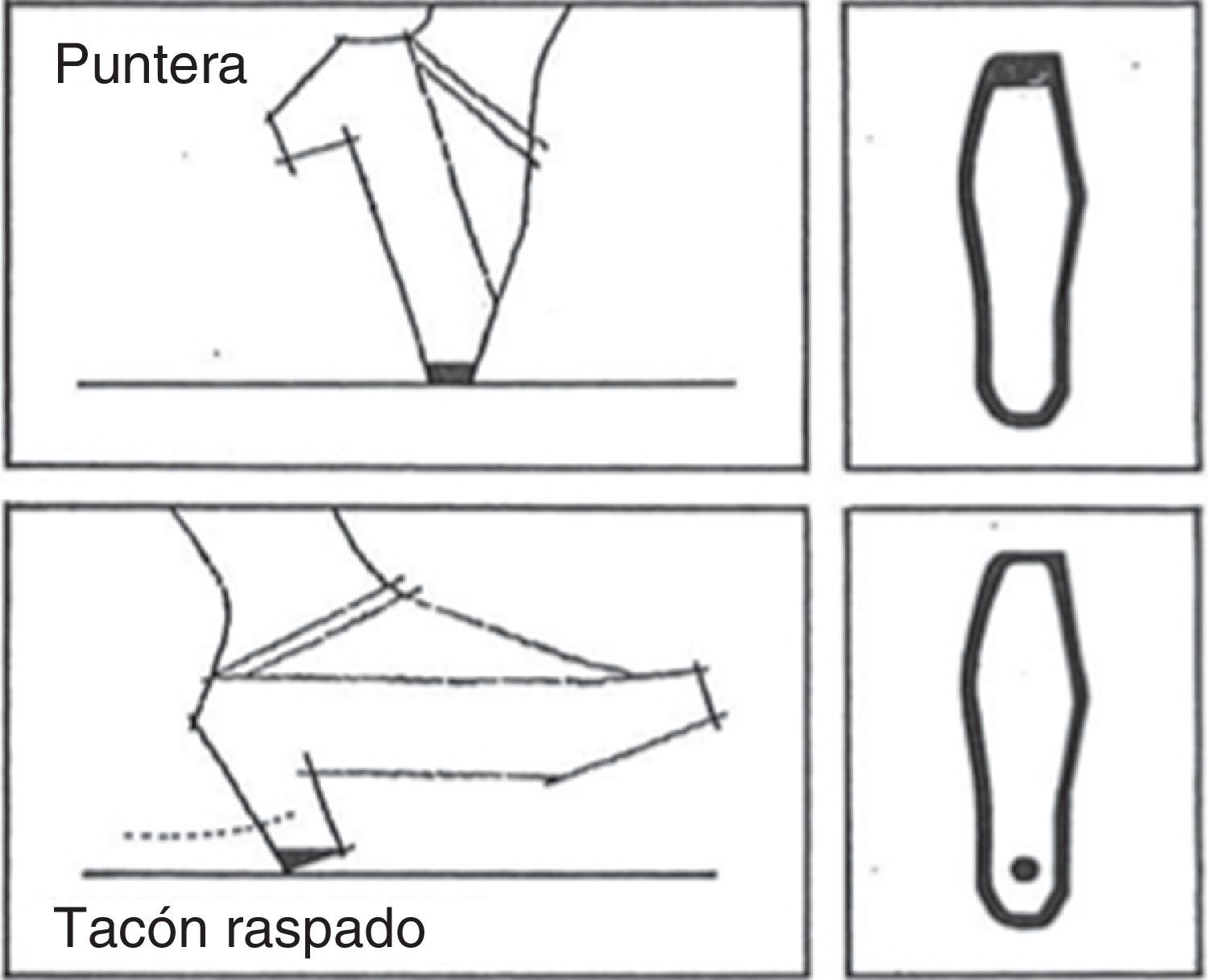 Puntera

Tacón raspado