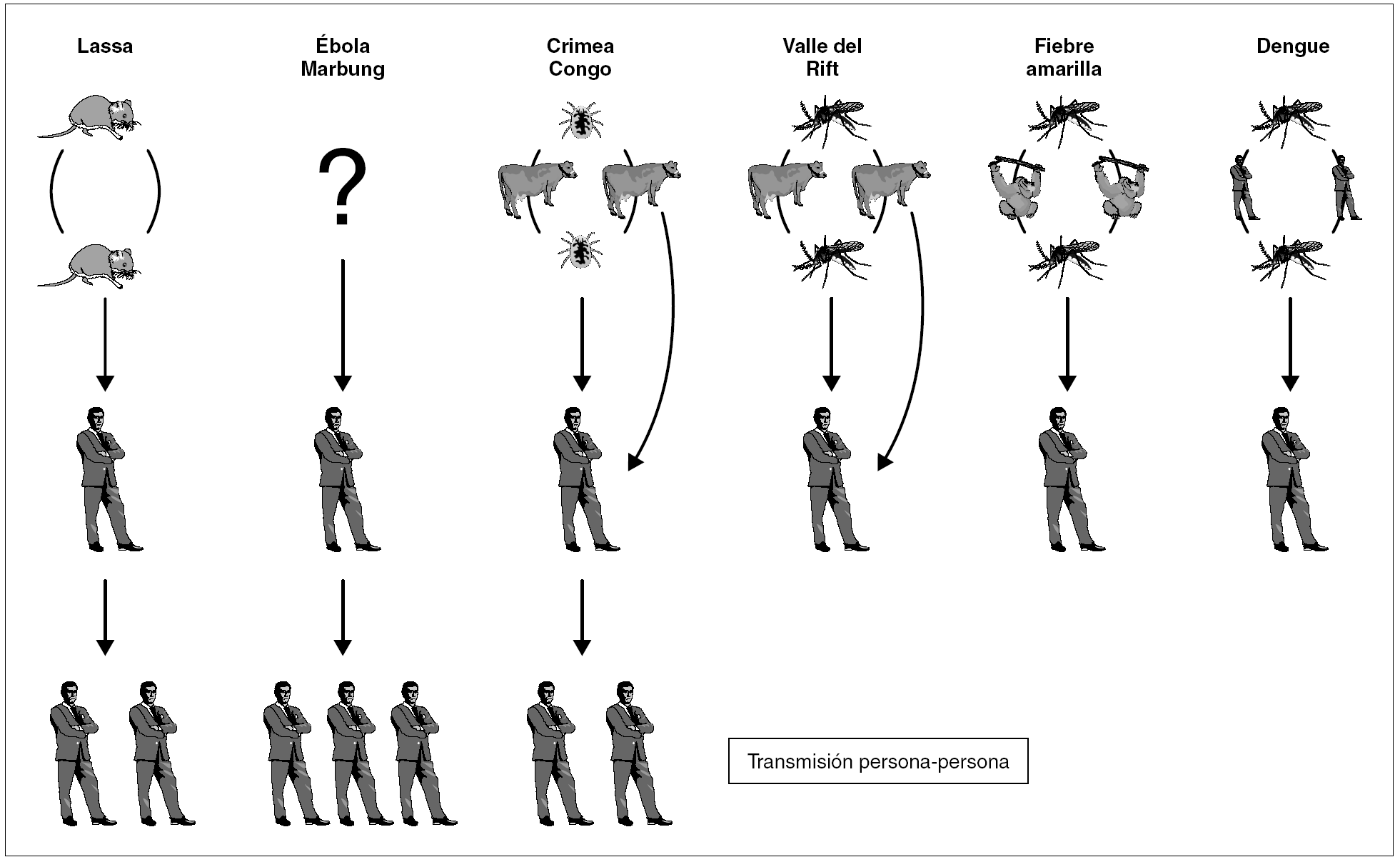 Lassa

Ébola Marbung

Crimea Congo

Valle del Rift

Fiebre amarilla

Dengue

?

Transmisión persona-persona