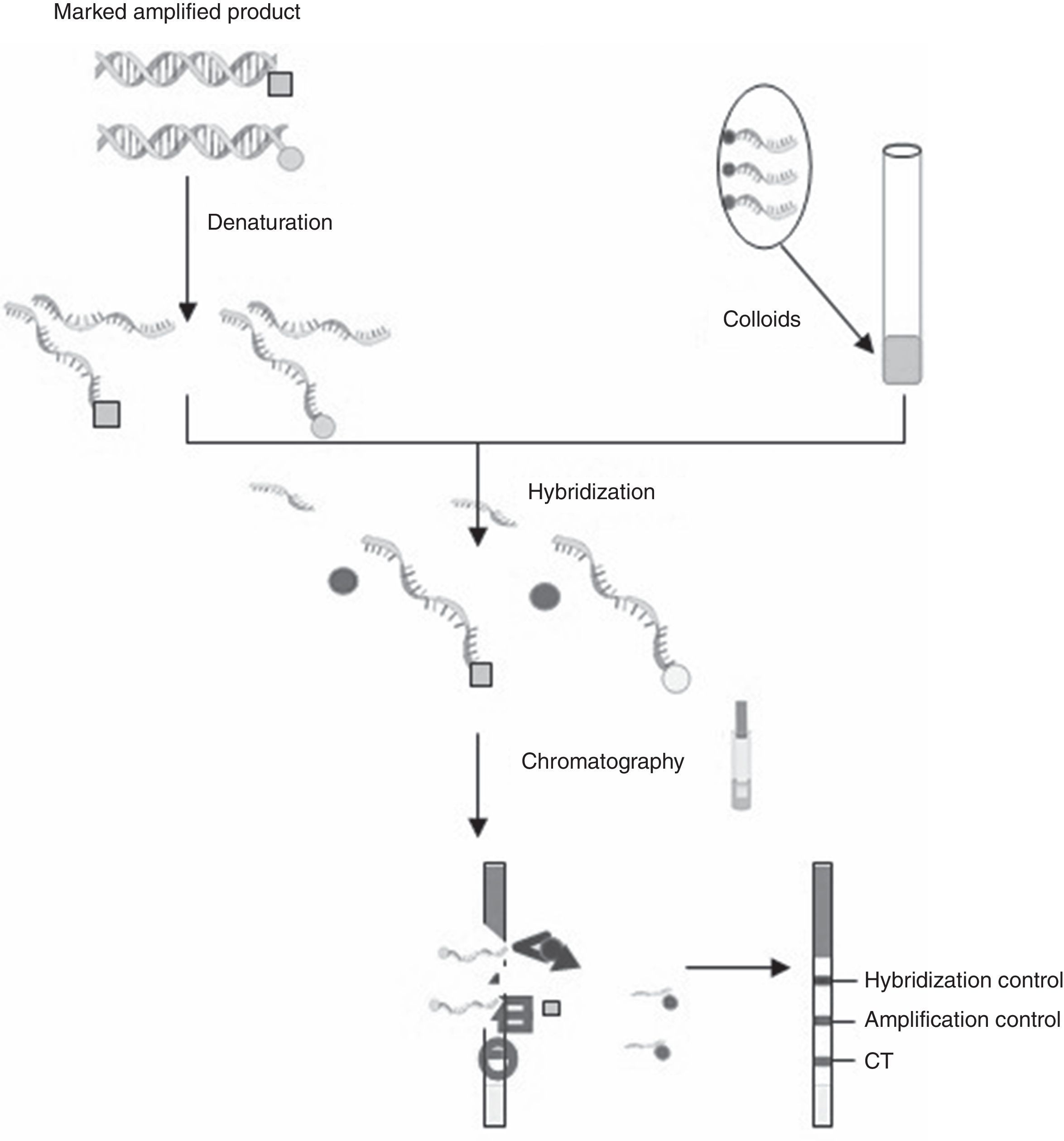 Marked amplified product

Denaturation

Colloids

Hybridization

Chromatography

Hybridization control

Amplification control

CT