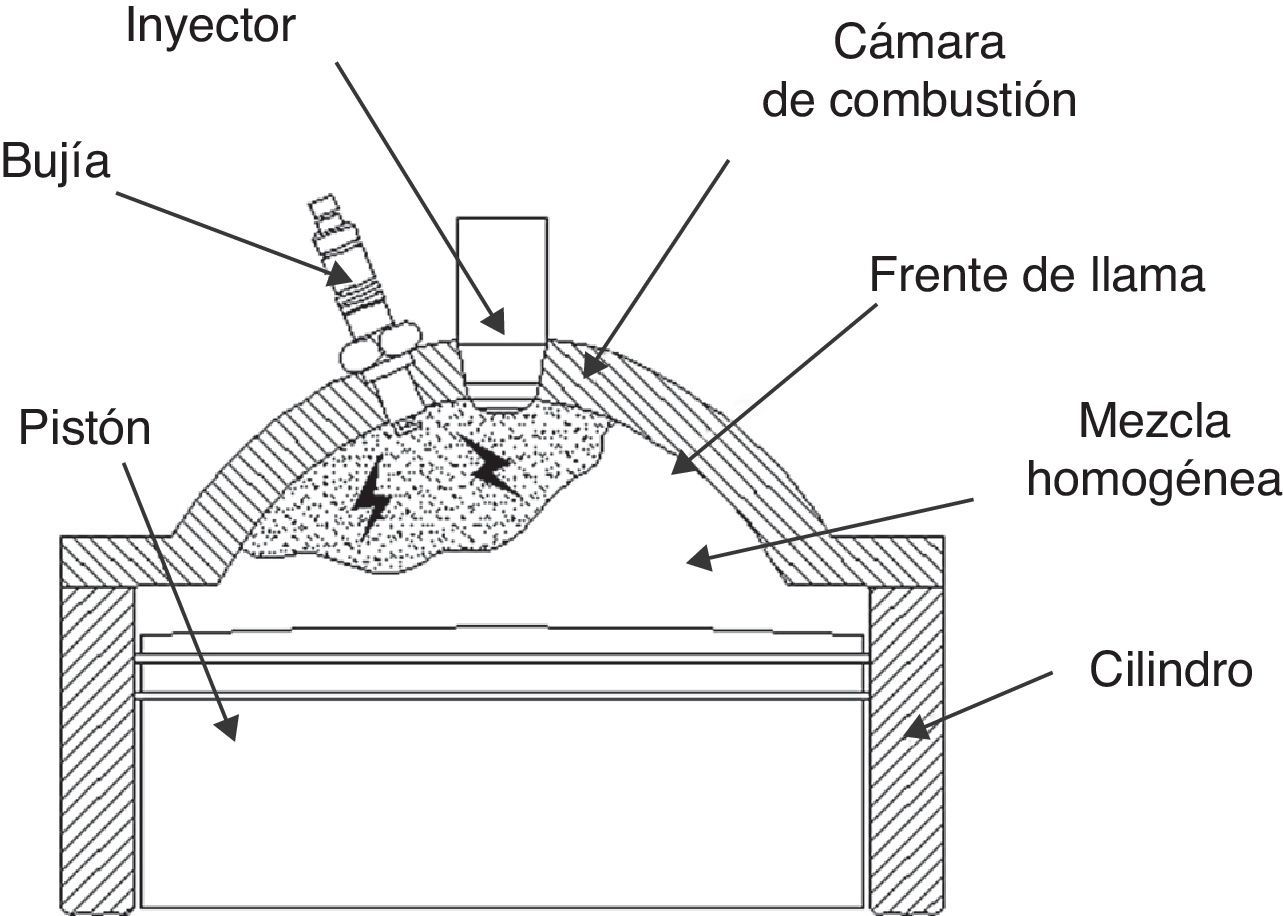 Inyector

Cámara de combustión

Bujía

Frente de llama

Pistón

Mezcla homogénea

Cilindro