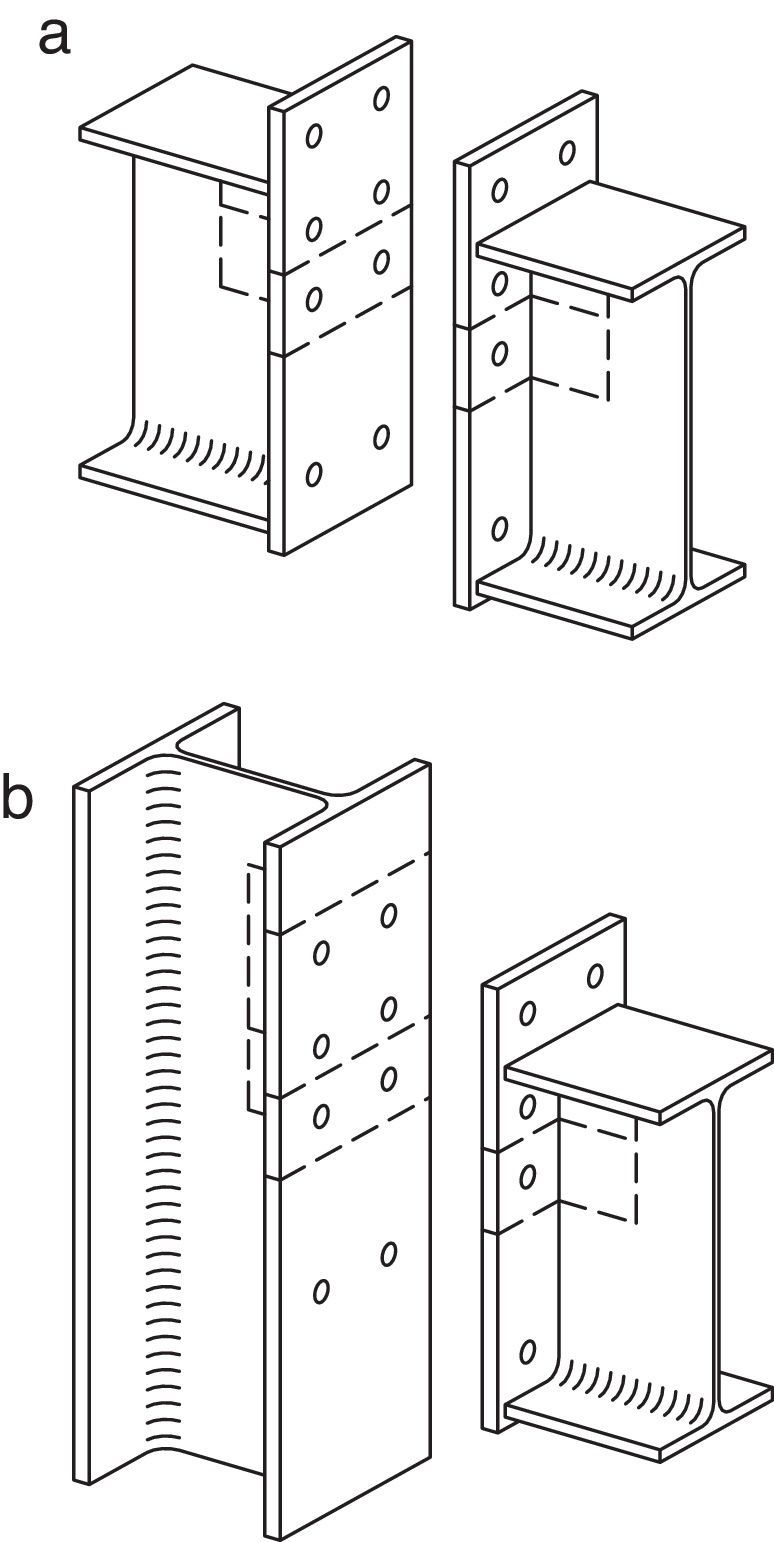 a

b