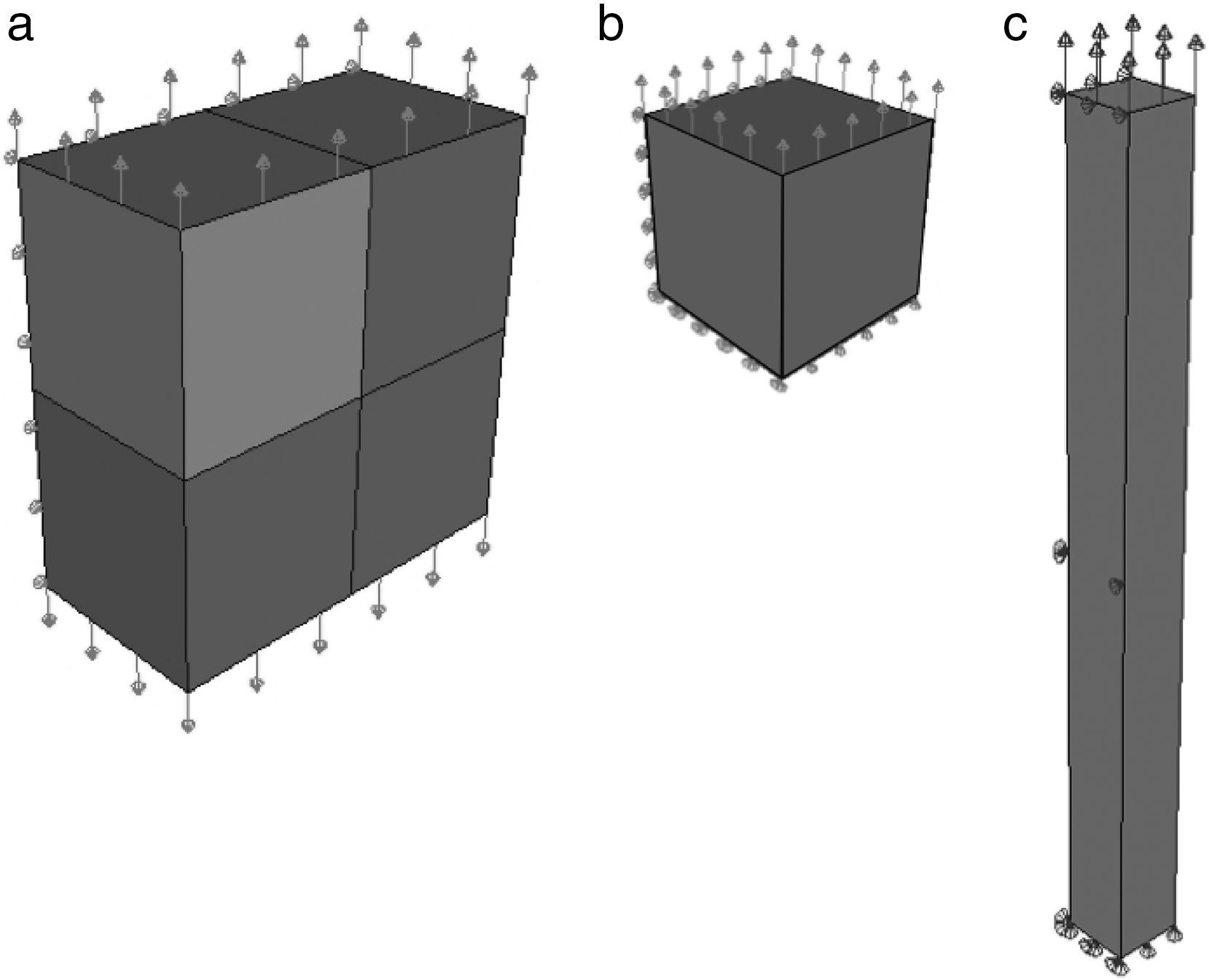 a

b

c