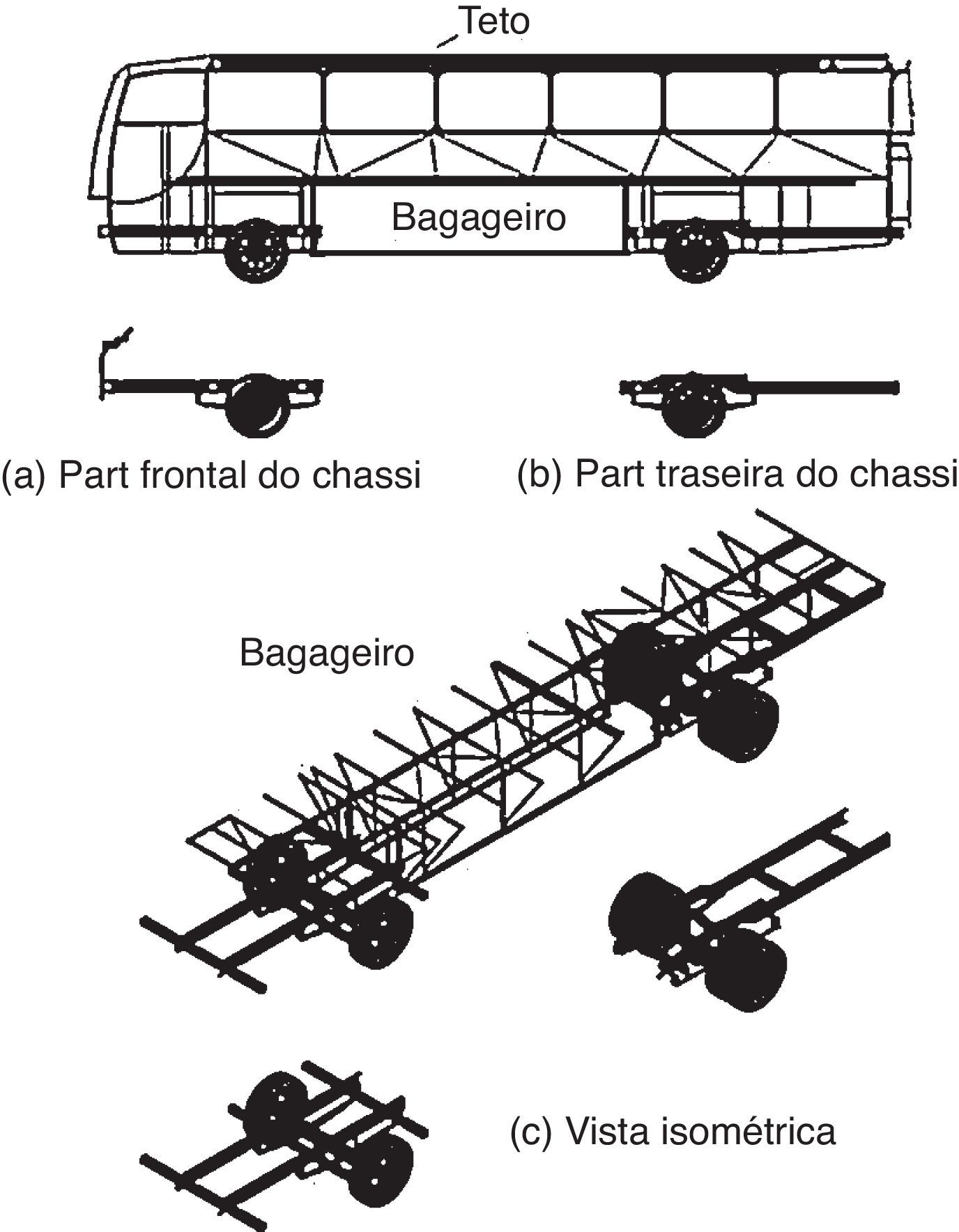 Teto

Bagageiro

(a) Part frontal do chassi

(b) Part traseira do chassi

Bagageiro

(c) Vista isométrica