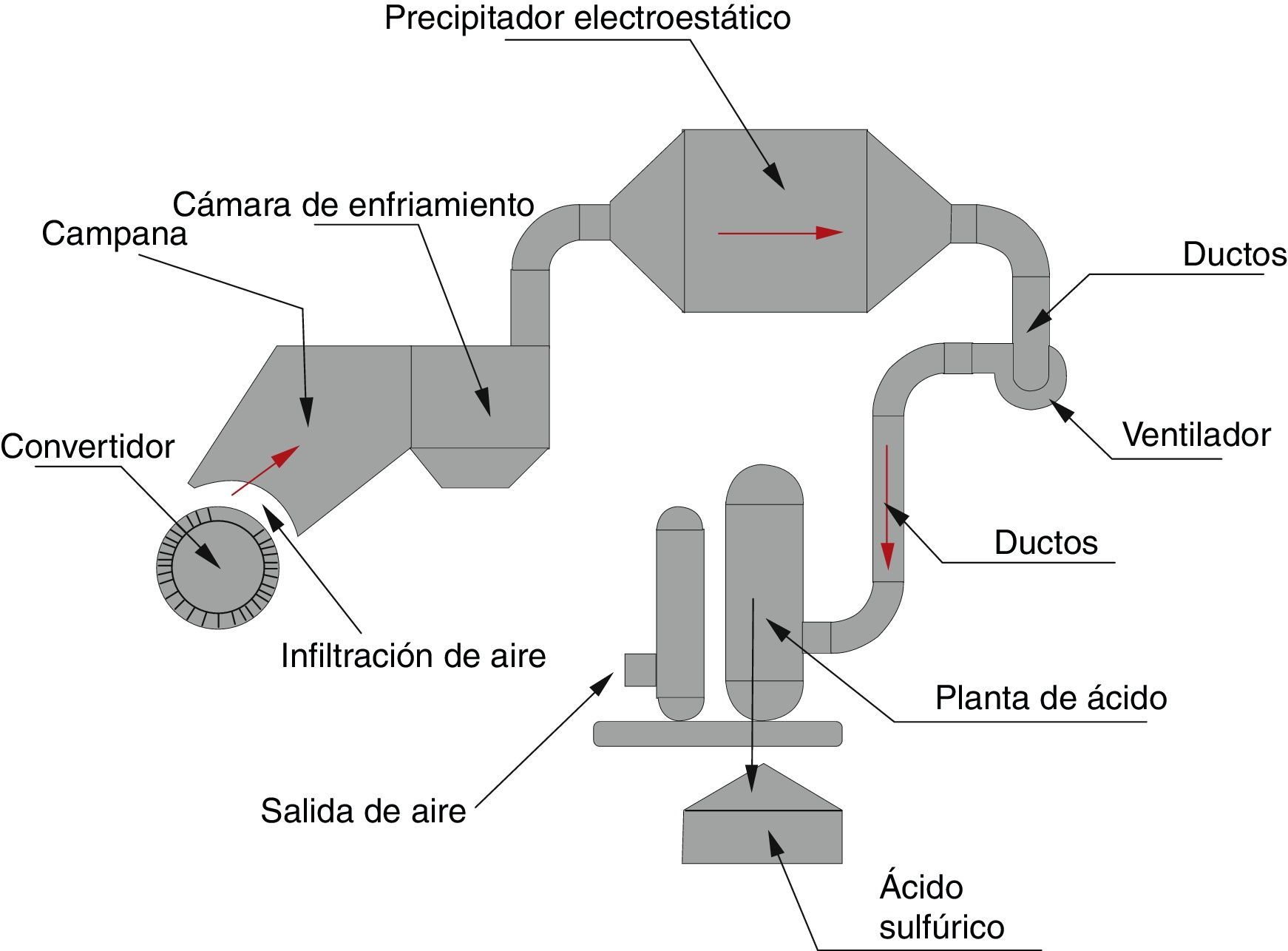 Precipitador electroestático

Cámara de enfriamiento

Campana

Ductos

Convertidor

Ventilador

Ductos

Infiltración de aire

Planta de ácido

Salida de aire

Ácido sulfúrico