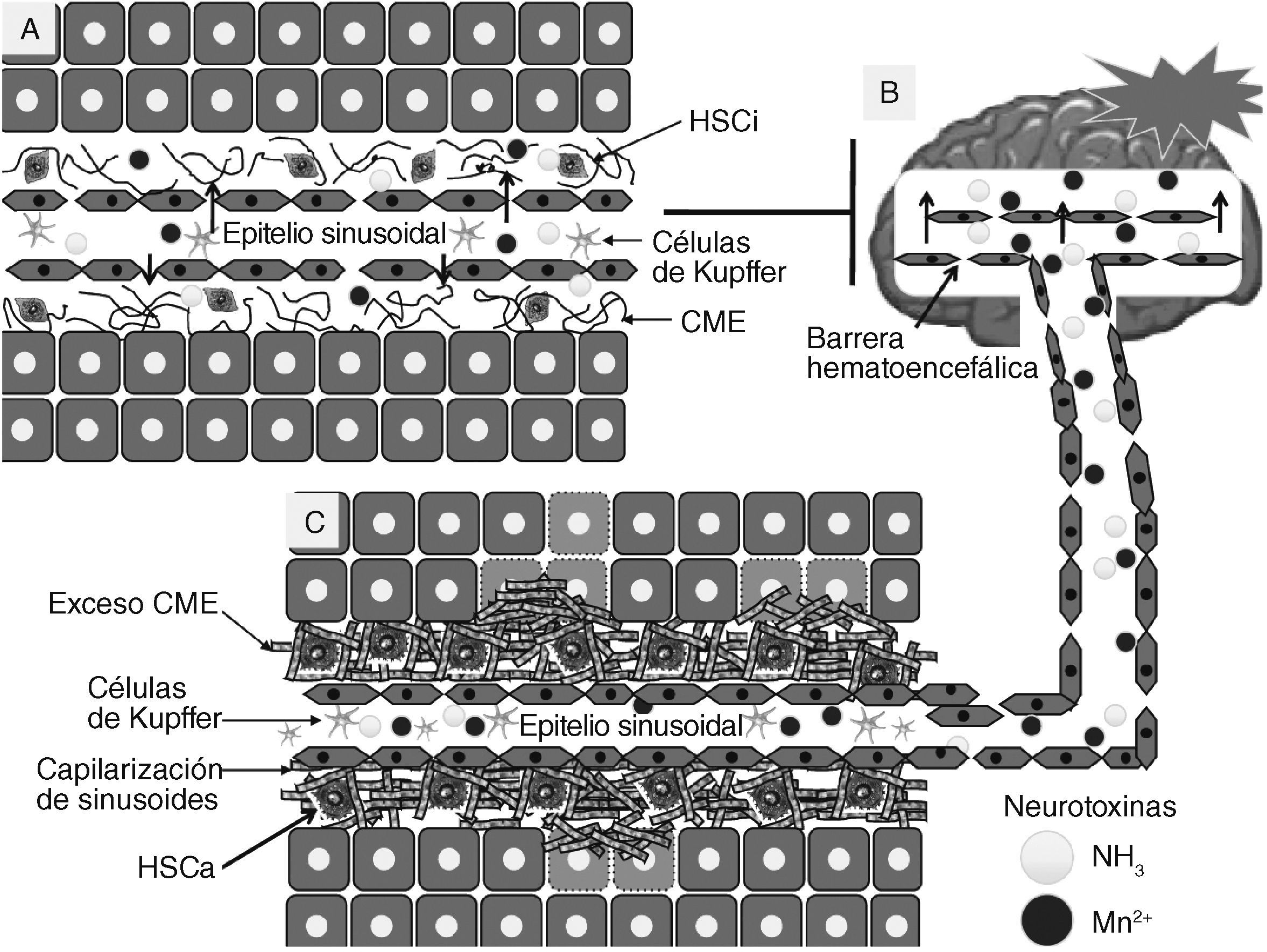 A

HSCi

Epitelio sinusoidal

Células de Kupffer

CME

B

Barrera hematoencefálica

C

Exceso CME

Células de Kupffer

Epitelio sinusoidal

Capilarización de sinusoides

HSCa

Neurotoxinas

$NH_3$

$Mn^{2+}$