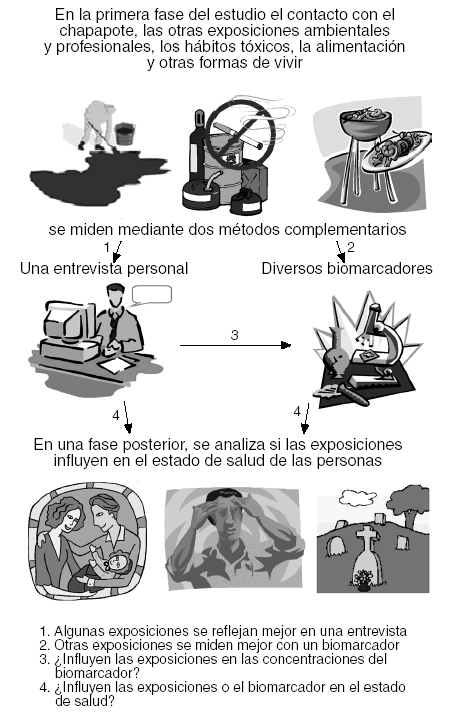 En la primera fase del estudio el contacto con el chapapote, las otras exposiciones ambientales y profesionales, los hábitos tóxicos, la alimentación y otras formas de vivir

se miden mediante dos métodos complementarios

1

2

Una entrevista personal

Diversos biomarcadores

3

4

4

En una fase posterior, se analiza si las exposiciones influyen en el estado de salud de las personas

1. Algunas exposiciones se reflejan mejor en una entrevista
2. Otras exposiciones se miden mejor con un biomarcador
3. ¿Influyen las exposiciones en las concentraciones del biomarcador?
4. ¿Influyen las exposiciones o el biomarcador en el estado de salud?