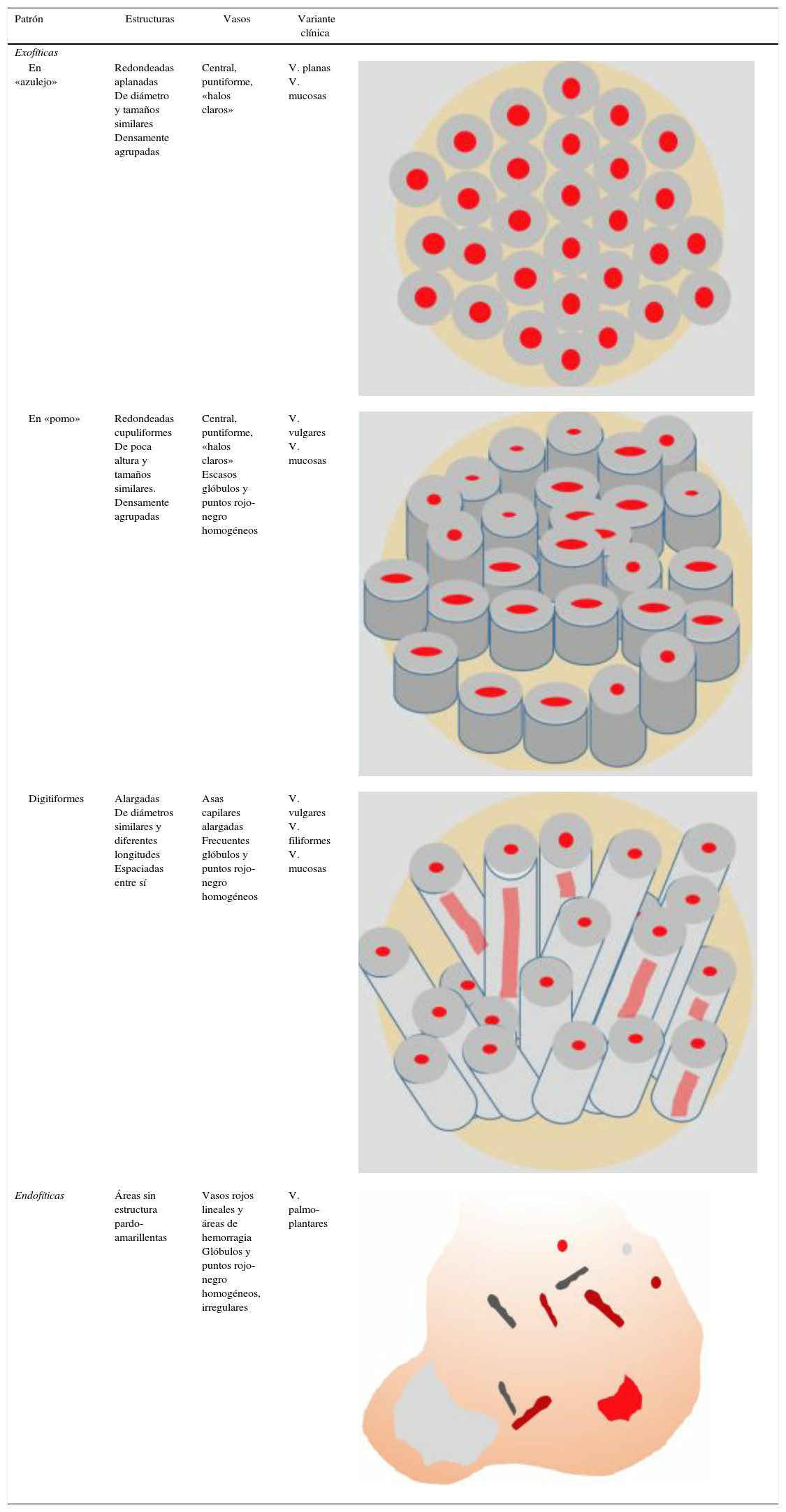 | Patrón | Estructuras | Vasos | Variante clínica | |
|---|---|---|---|---|
| *Exofíticas* | | | | |
| En «azulejo» | Redondeadas aplanadas De diámetro y tamaños similares Densamente agrupadas | Central, puntiforme, «halos claros» | V. planas V. mucosas | |
| En «pomo» | Redondeadas cupuliformes De poca altura y tamaños similares. Densamente agrupadas | Central, puntiforme, «halos claros» Escasos glóbulos y puntos rojo-negro homogéneos | V. vulgares V. mucosas | |
| Digitiformes | Alargadas De diámetros similares y diferentes longitudes Espaciadas entre sí | Asas capilares alargadas Frecuentes glóbulos y puntos rojo-negro homogéneos | V. vulgares V. filiformes V. mucosas | |
| *Endofíticas* | Áreas sin estructura pardo-amarillentas | Vasos rojos lineales y áreas de hemorragia Glóbulos y puntos rojo-negro homogéneos, irregulares | V. palmo-plantares | |