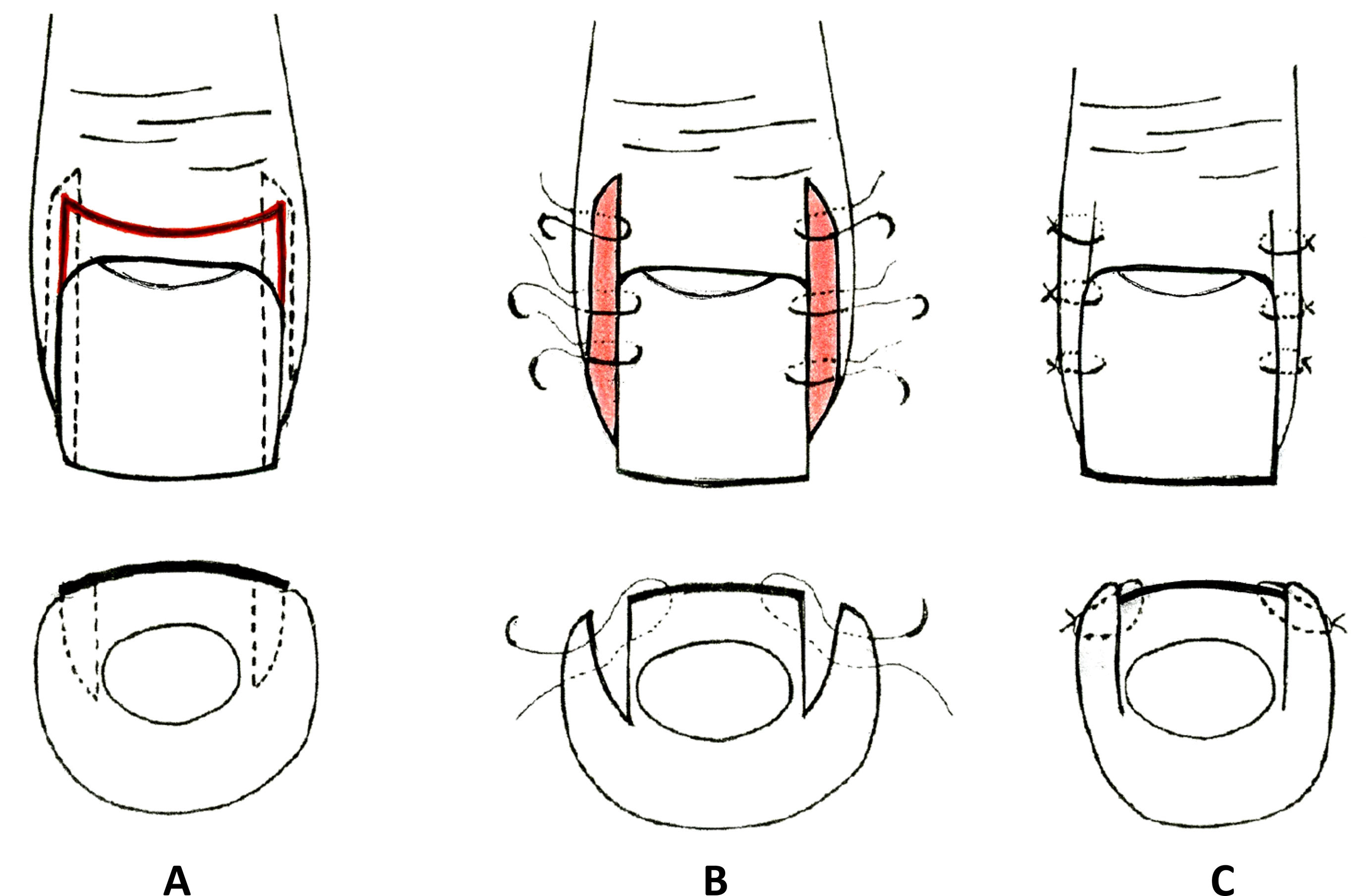 A

B

C