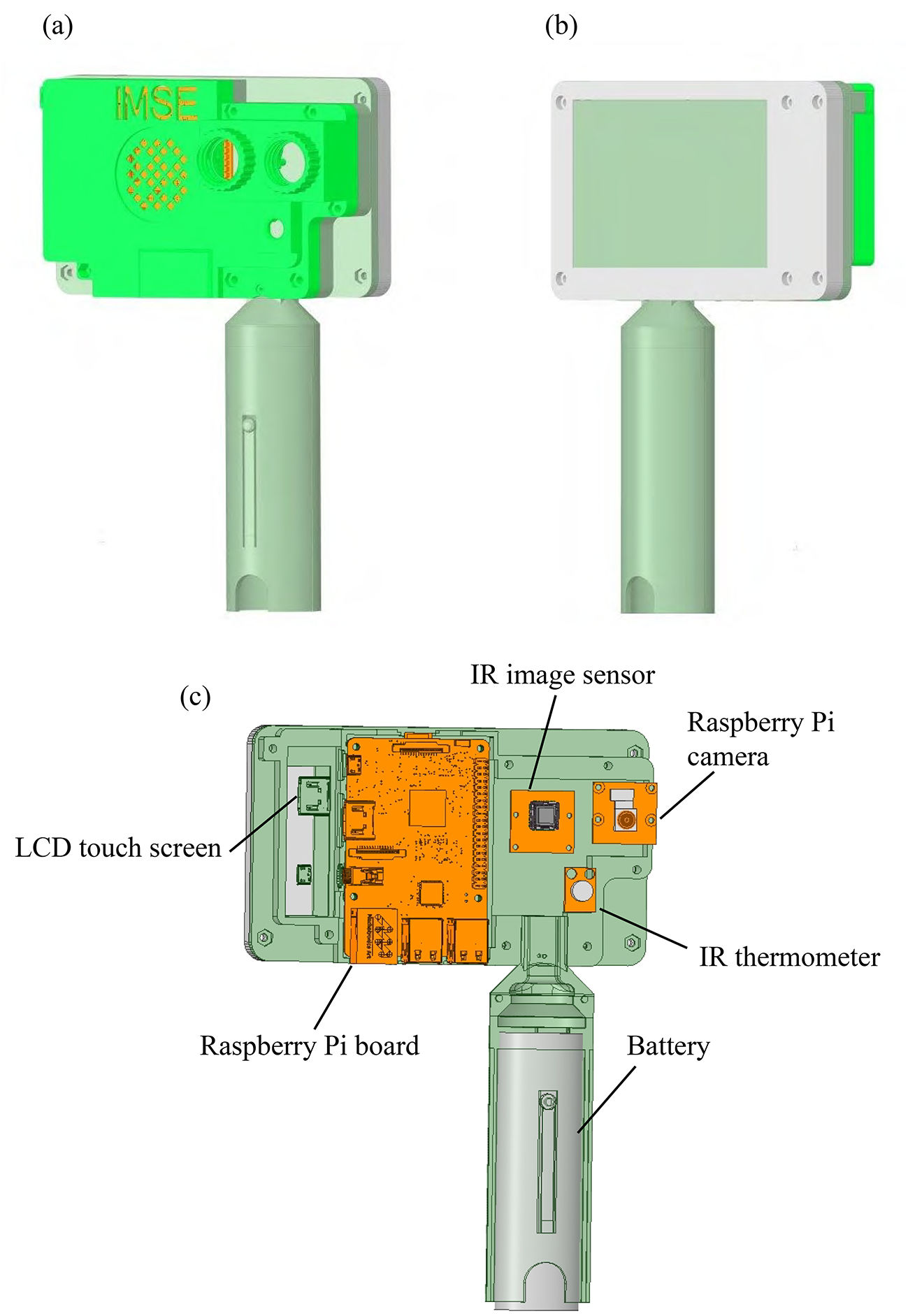 (a)

IMSE

(b)

(c)

IR image sensor

Raspberry Pi camera

LCD touch screen

IR thermometer

Raspberry Pi board

Battery