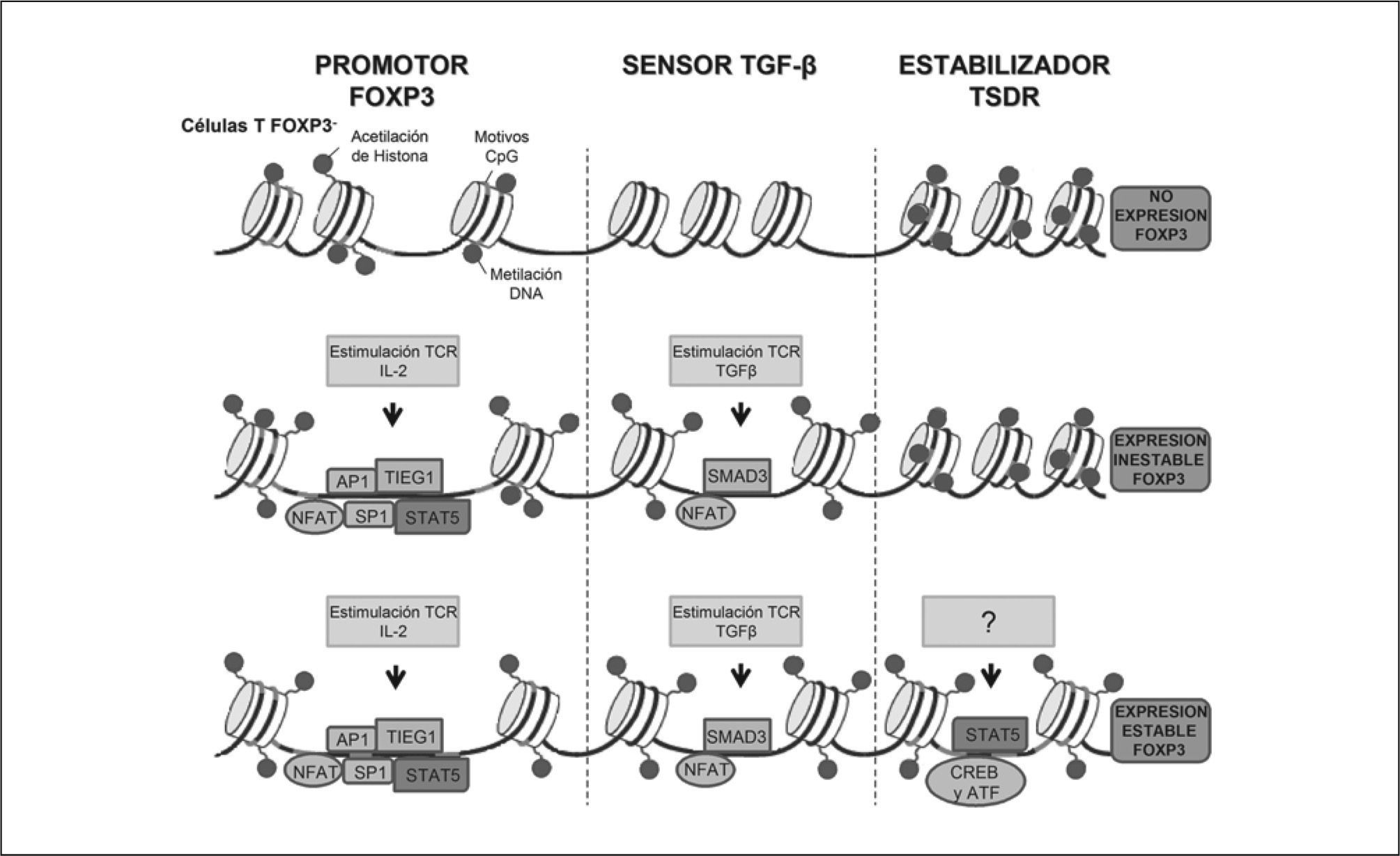 PROMOTOR FOXP3

SENSOR TGF-β

ESTABILIZADOR TSDR

Células T FOXP3$^-$

Acetilación de Histona

Motivos CpG

Metilación DNA

NO EXPRESION FOXP3

Estimulación TCR IL-2

Estimulación TCR TGFβ

AP1 TIEG1

NFAT SP1 STAT5

SMAD3

NFAT

EXPRESION INESTABLE FOXP3

Estimulación TCR IL-2

Estimulación TCR TGFβ

?

AP1 TIEG1

NFAT SP1 STAT5

SMAD3

NFAT

STAT5

CREB y ATF

EXPRESION ESTABLE FOXP3