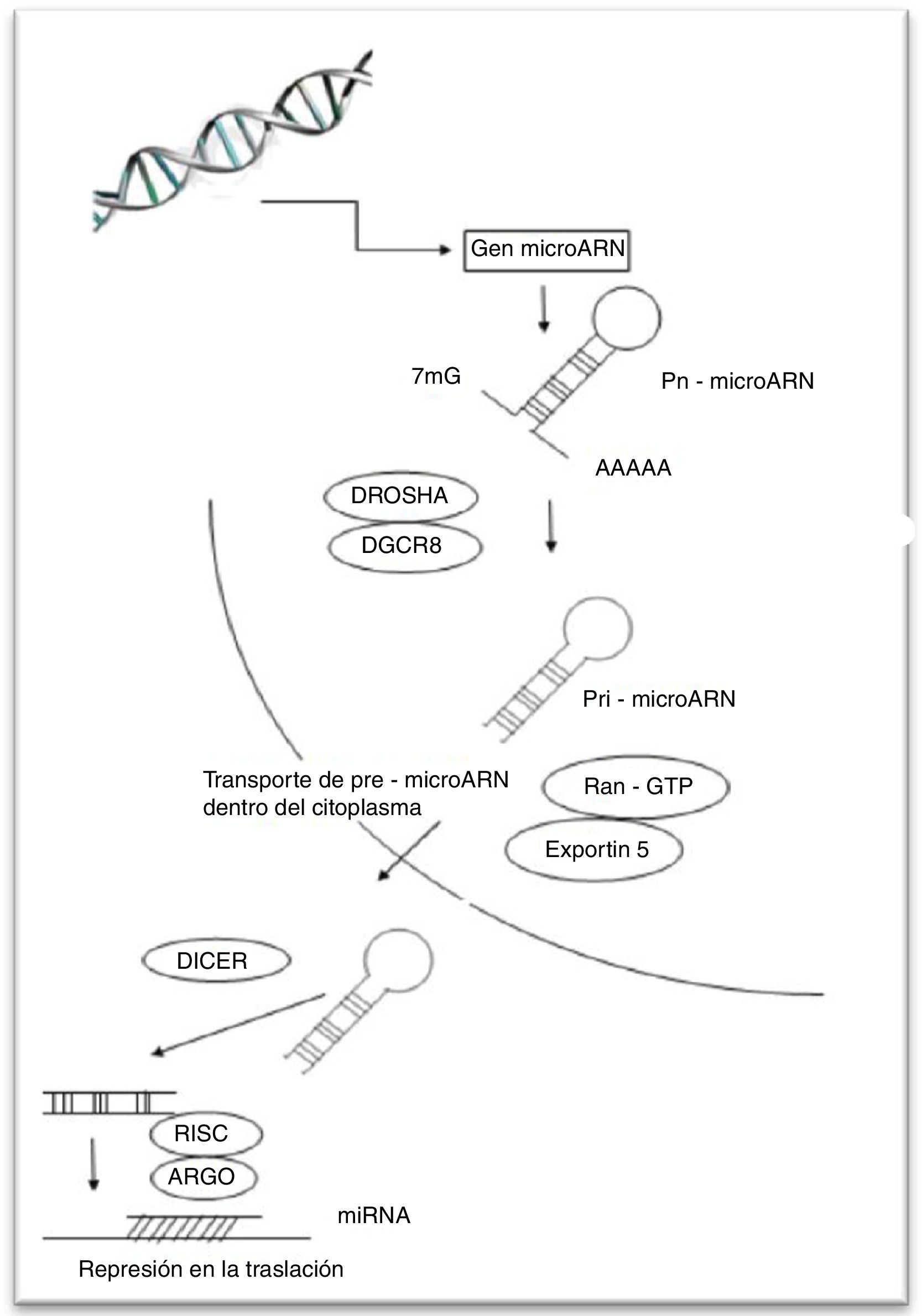 Gen microARN

7mG

Pn - microARN

AAAAA

DROSHA

DGCR8

Pri - microARN

Transporte de pre - microARN dentro del citoplasma

Ran - GTP

Exportin 5

DICER

RISC

ARGO

miRNA

Represión en la traslación