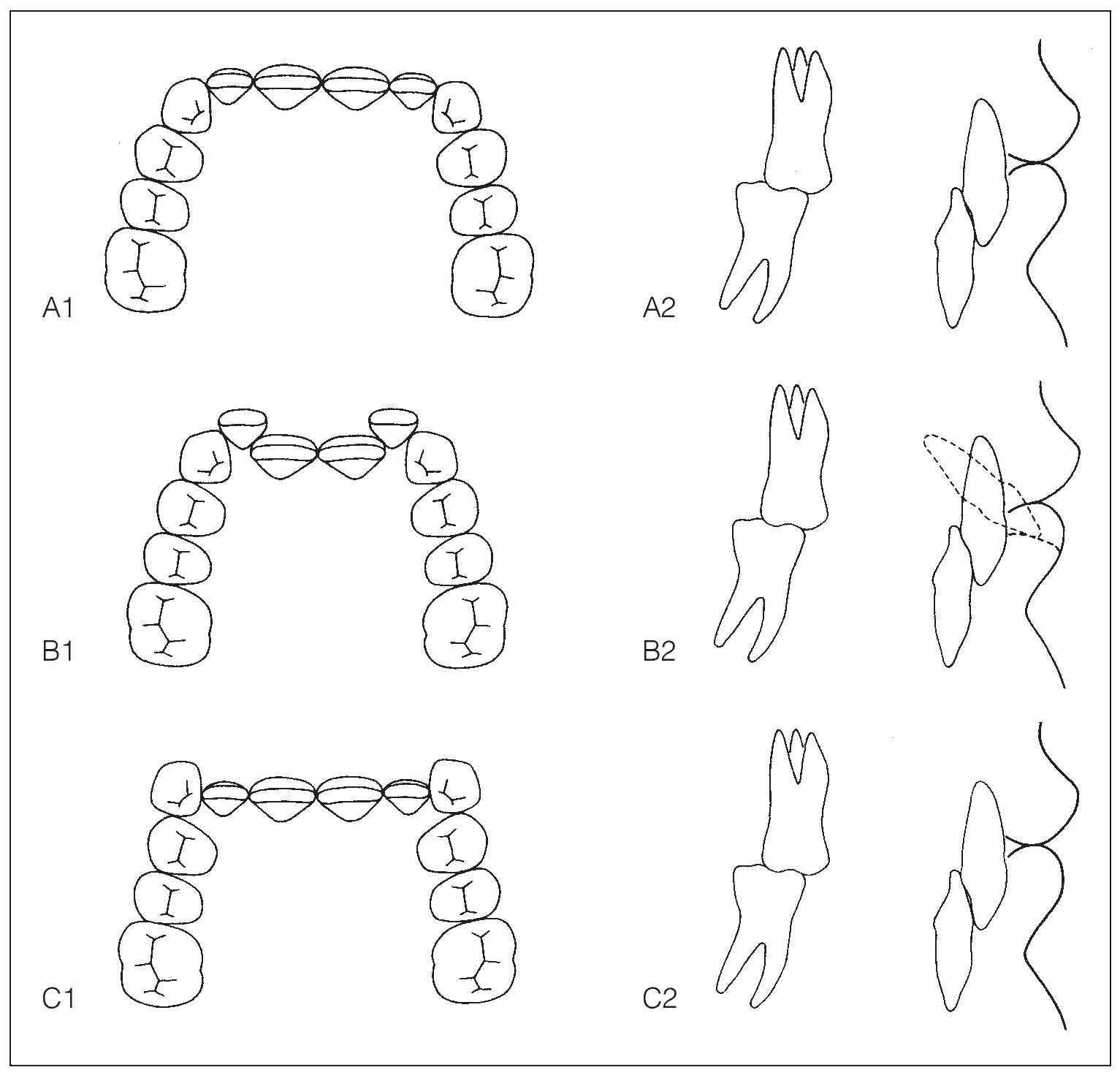 A1
A2
B1
B2
C1
C2