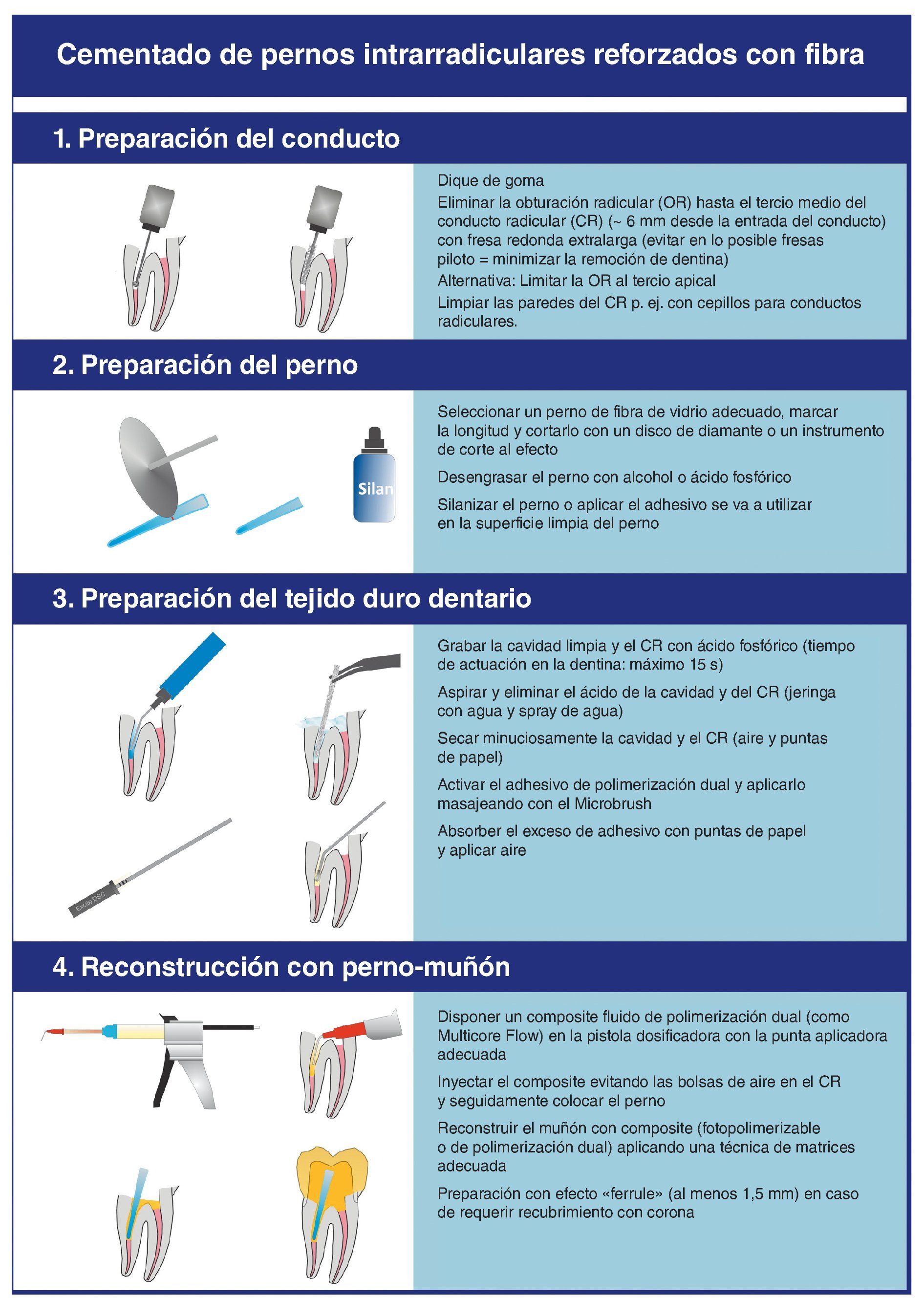 Cementado de pernos intrarradiculares reforzados con fibra

1. Preparación del conducto

Dique de goma

Eliminar la obturación radicular (OR) hasta el tercio medio del conducto radicular (CR) (~ 6 mm desde la entrada del conducto) con fresa redonda extralarga (evitar en lo posible fresas piloto = minimizar la remoción de dentina)

Alternativa: Limitar la OR al tercio apical

Limpiar las paredes del CR p. ej. con cepillos para conductos radiculares.

2. Preparación del perno

Silan

Seleccionar un perno de fibra de vidrio adecuado, marcar la longitud y cortarlo con un disco de diamante o un instrumento de corte al efecto

Desengrasar el perno con alcohol o ácido fosfórico

Silanizar el perno o aplicar el adhesivo se va a utilizar en la superficie limpia del perno

3. Preparación del tejido duro dentario

Excite DSC

Grabar la cavidad limpia y el CR con ácido fosfórico (tiempo de actuación en la dentina: máximo 15 s)

Aspirar y eliminar el ácido de la cavidad y del CR (jeringa con agua y spray de agua)

Secar minuciosamente la cavidad y el CR (aire y puntas de papel)

Activar el adhesivo de polimerización dual y aplicarlo masajeando con el Microbrush

Absorber el exceso de adhesivo con puntas de papel y aplicar aire

4. Reconstrucción con perno-muñón

Disponer un composite fluido de polimerización dual (como Multicore Flow) en la pistola dosificadora con la punta aplicadora adecuada

Inyectar el composite evitando las bolsas de aire en el CR y seguidamente colocar el perno

Reconstruir el muñón con composite (fotopolimerizable o de polimerización dual) aplicando una técnica de matrices adecuada

Preparación con efecto «ferrule» (al menos 1,5 mm) en caso de requerir recubrimiento con corona