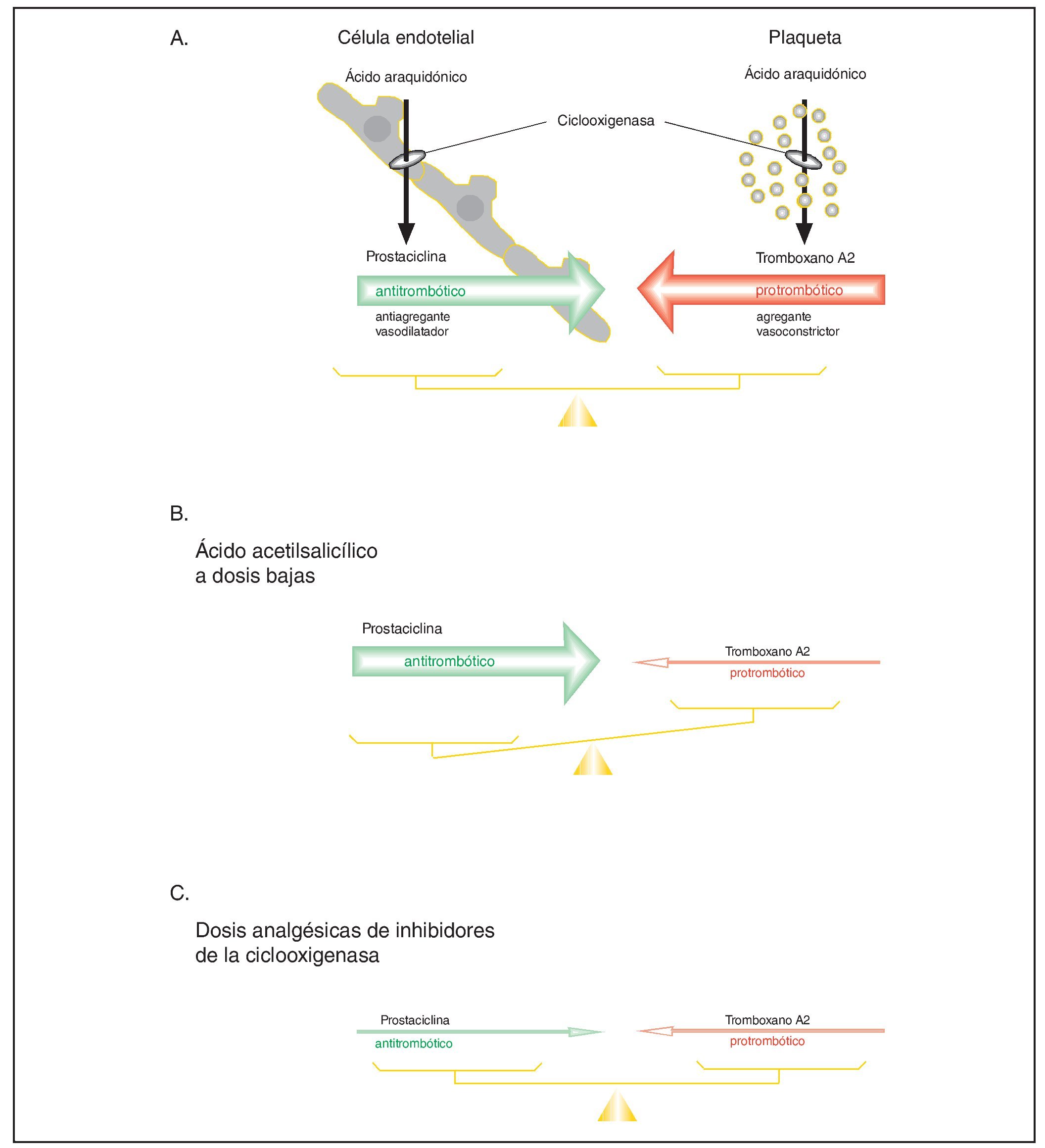 A.

Célula endotelial

Plaqueta

Ácido araquidónico

Ácido araquidónico

Ciclooxigenasa

Prostaciclina

Tromboxano A2

antitrombótico

protrombótico

antiagregante
vasodilatador

agregante
vasoconstrictor

B.

Ácido acetilsalicílico
a dosis bajas

Prostaciclina

antitrombótico

Tromboxano A2

protrombótico

C.

Dosis analgésicas de inhibidores
de la ciclooxigenasa

Prostaciclina

antitrombótico

Tromboxano A2

protrombótico