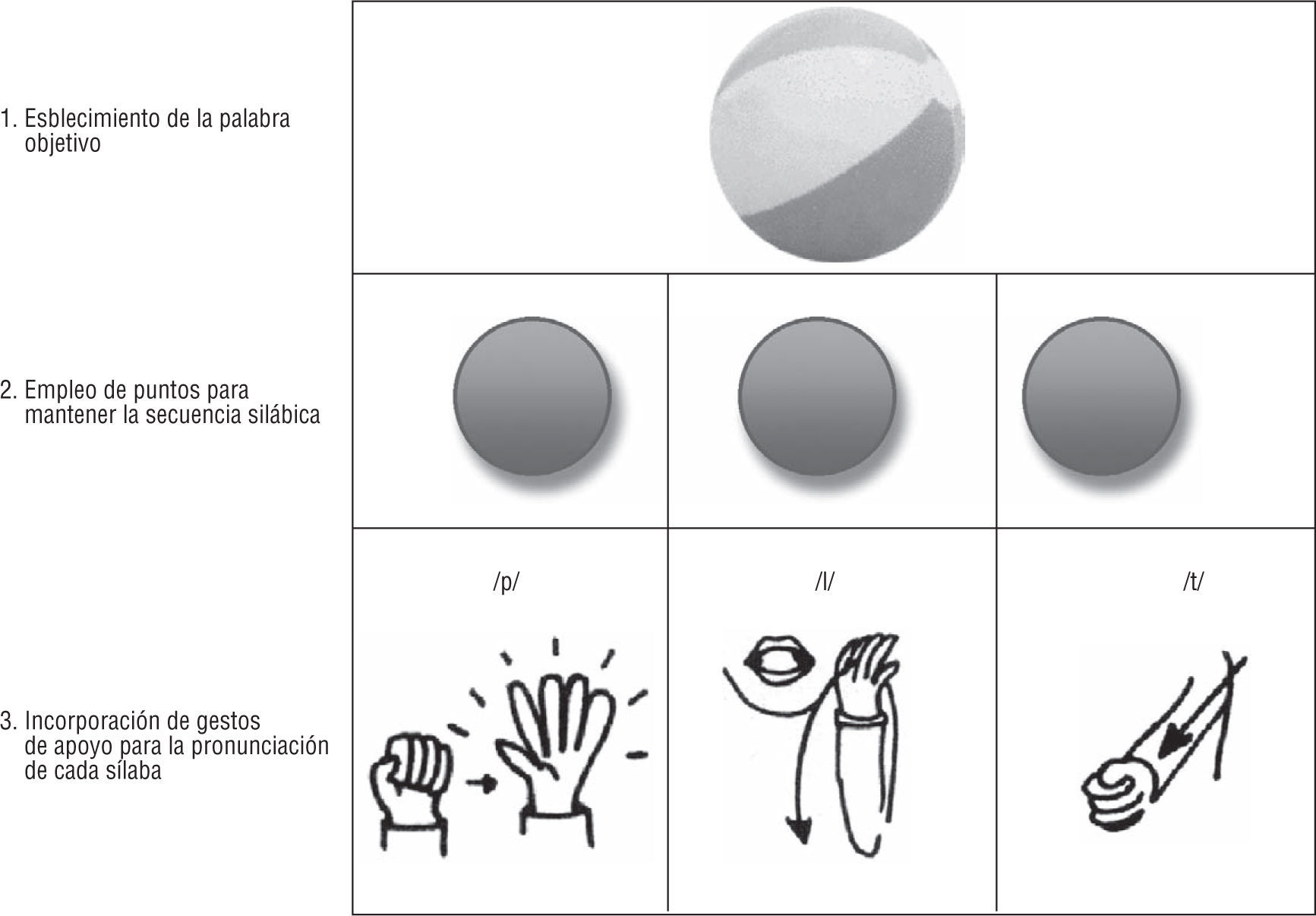 1. Esblecimiento de la palabra objetivo

2. Empleo de puntos para mantener la secuencia silábica

3. Incorporación de gestos de apoyo para la pronunciación de cada sílaba

/p/

/l/

/t/