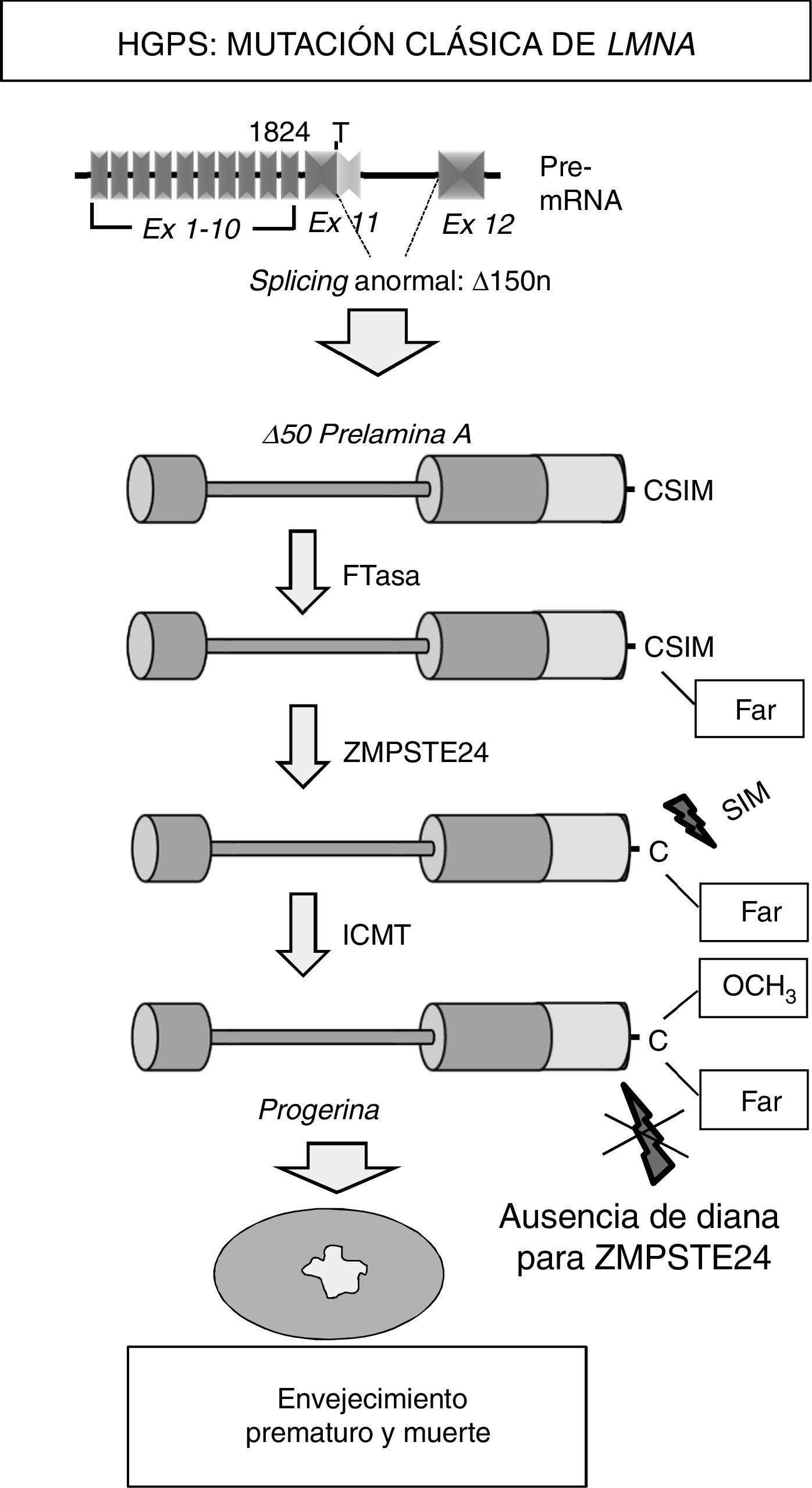 HGPS: MUTACIÓN CLÁSICA DE LMNA

1824 T

Pre-mRNA

Ex 1-10 Ex 11 Ex 12

Splicing anormal: $\Delta$150n

$\Delta$50 Prelamina A

CSIM

FTasa

CSIM

Far

ZMPSTE24

SIM

C

Far

ICMT

$OCH_3$

C

Far

Progerina

Ausencia de diana para ZMPSTE24

Envejecimiento prematuro y muerte