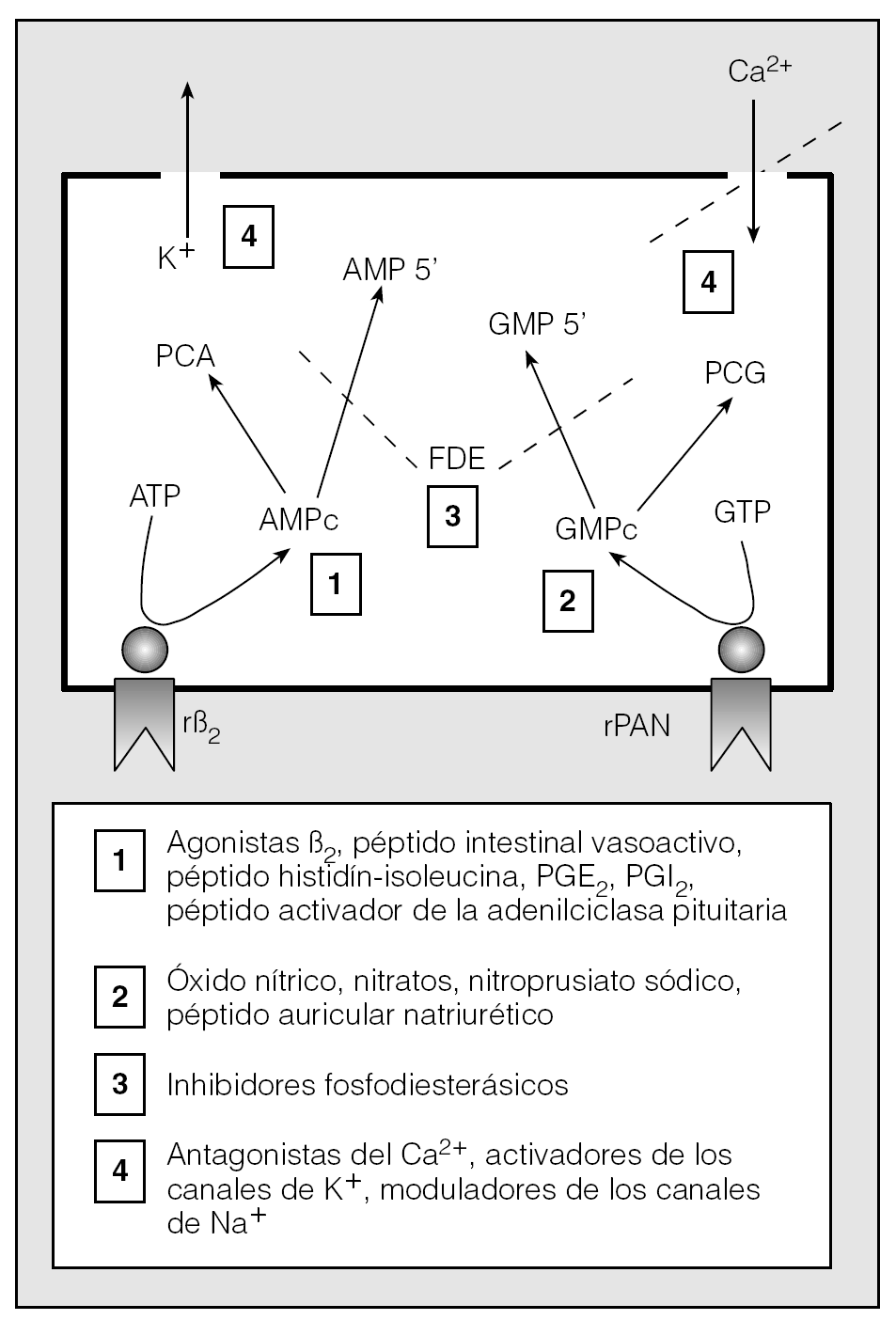 $Ca^{2+}$

$K^+$ 4

AMP 5'

4

GMP 5'

PCA

PCG

FDE

ATP

AMPc

3

GMPc

GTP

1

2

$rß_2$

rPAN

1 Agonistas $ß_2$, péptido intestinal vasoactivo, péptido histidín-isoleucina, $PGE_2$, $PGI_2$, péptido activador de la adenilciclasa pituitaria

2 Óxido nítrico, nitratos, nitroprusiato sódico, péptido auricular natriurético

3 Inhibidores fosfodiesterásicos

4 Antagonistas del $Ca^{2+}$, activadores de los canales de $K^+$, moduladores de los canales de $Na^+$