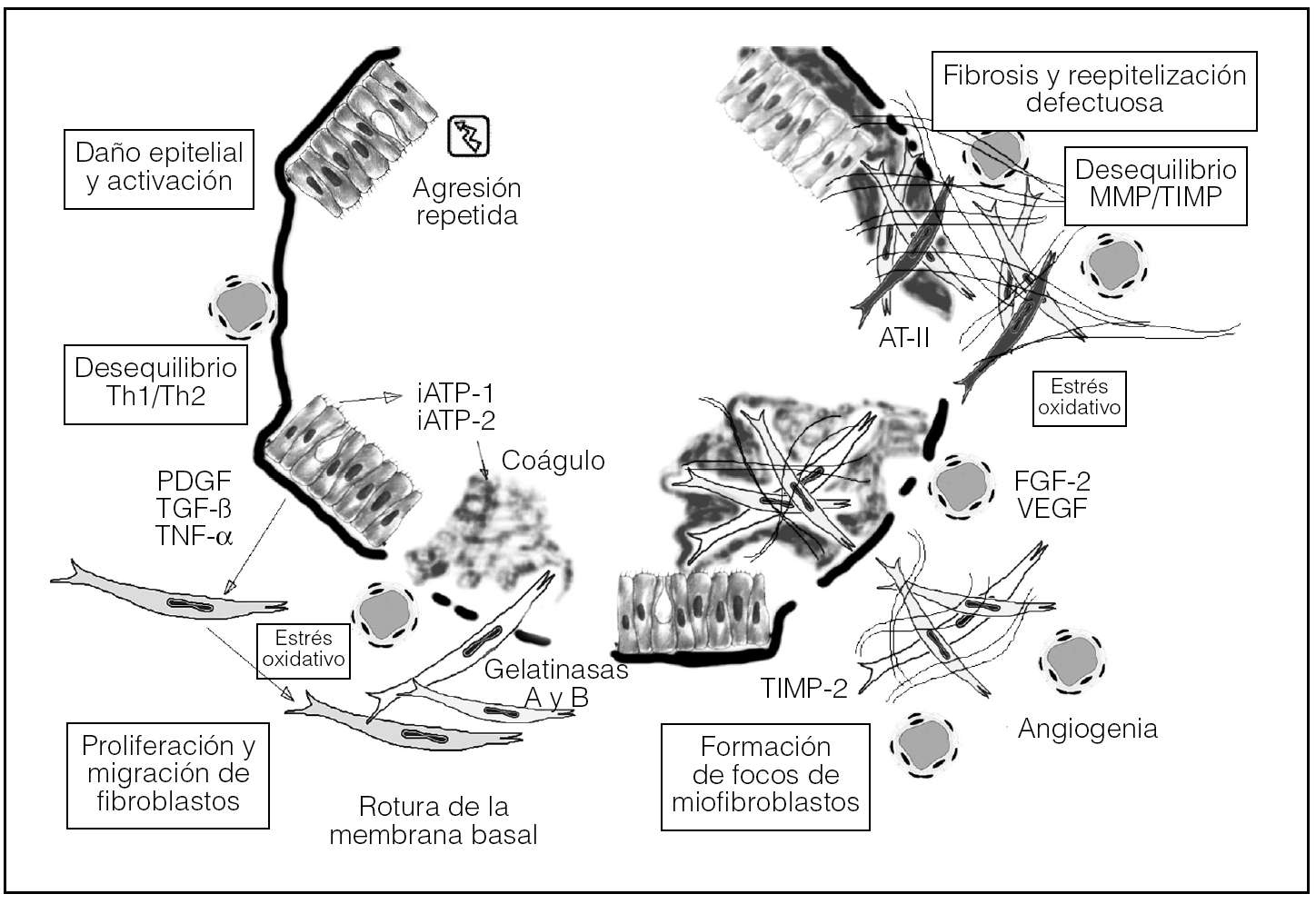 Daño epitelial y activación

Agresión repetida

Desequilibrio Th1/Th2

iATP-1
iATP-2

Coágulo

PDGF
TGF-ß
TNF-α

Estrés oxidativo

Gelatinasas A y B

Proliferación y migración de fibroblastos

Rotura de la membrana basal

Fibrosis y reepitelización defectuosa

Desequilibrio MMP/TIMP

AT-II

Estrés oxidativo

FGF-2
VEGF

TIMP-2

Angiogenia

Formación de focos de miofibroblastos