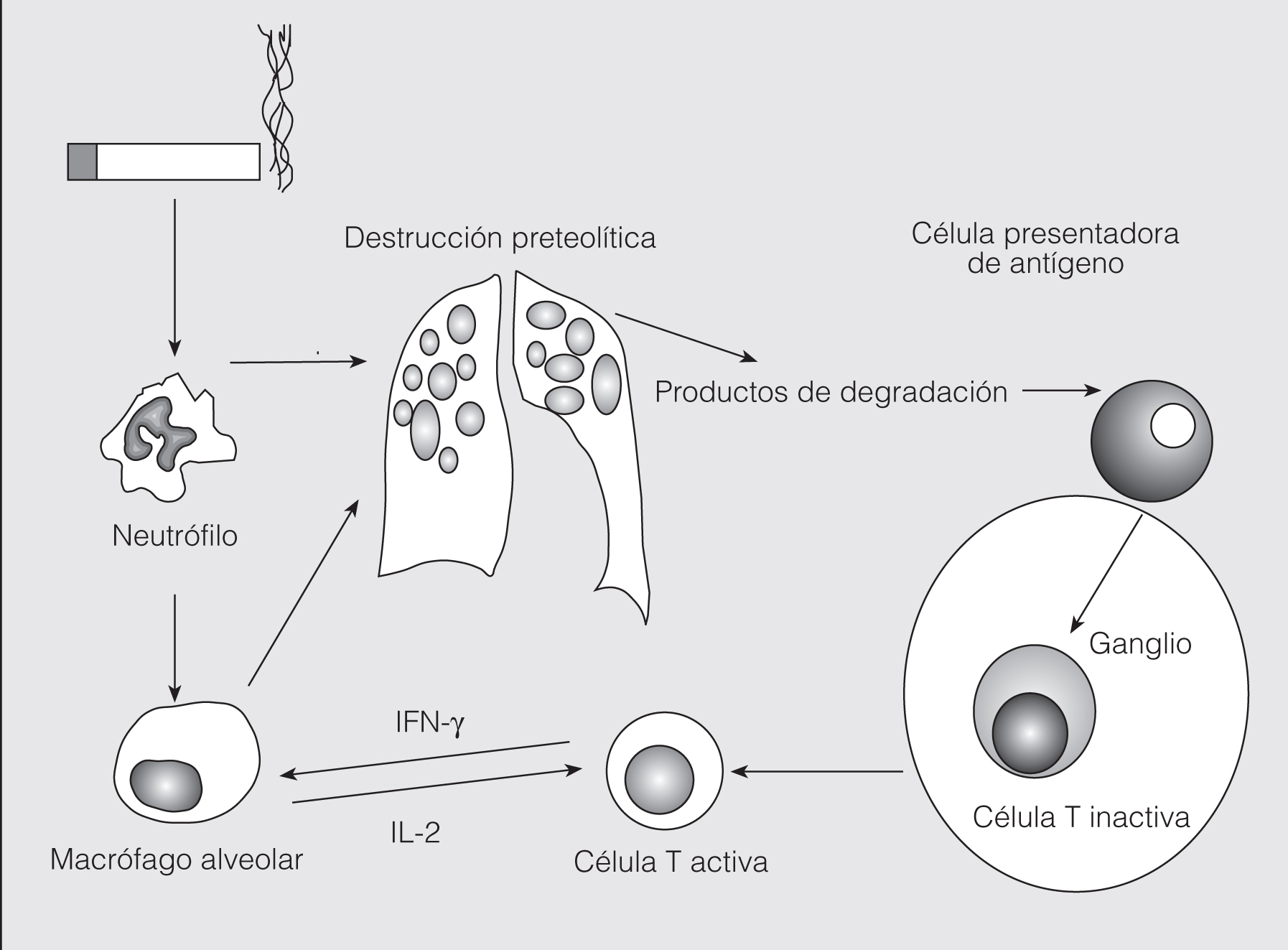 Destrucción preteolítica

Célula presentadora de antígeno

Productos de degradación

Neutrófilo

Ganglio

IFN-$\gamma$

IL-2

Célula T inactiva

Macrófago alveolar

Célula T activa