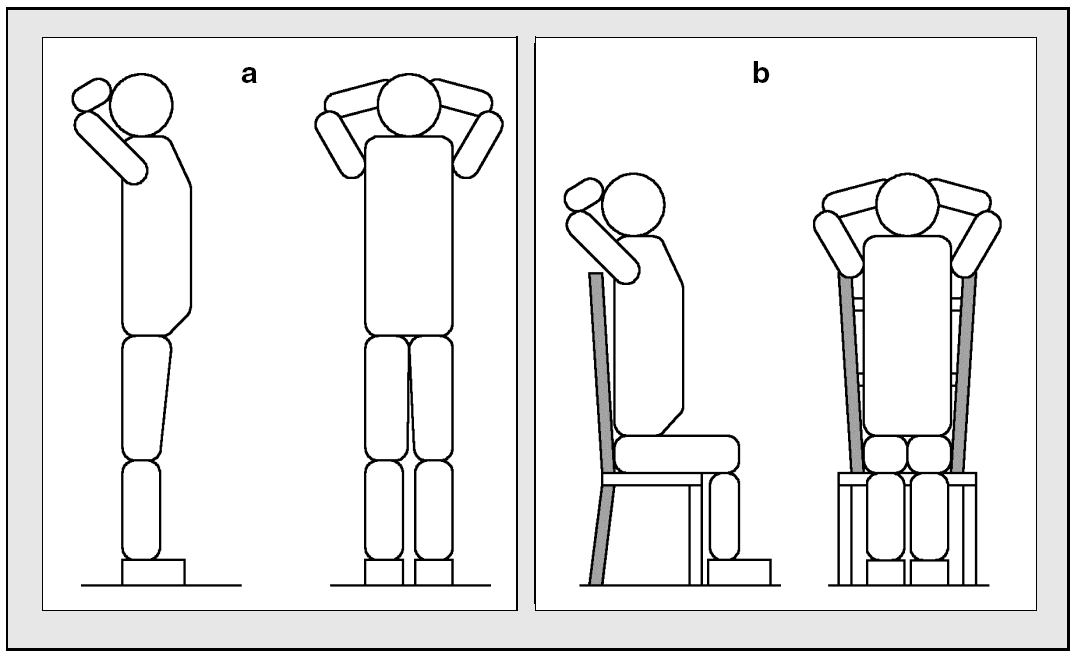 a

b