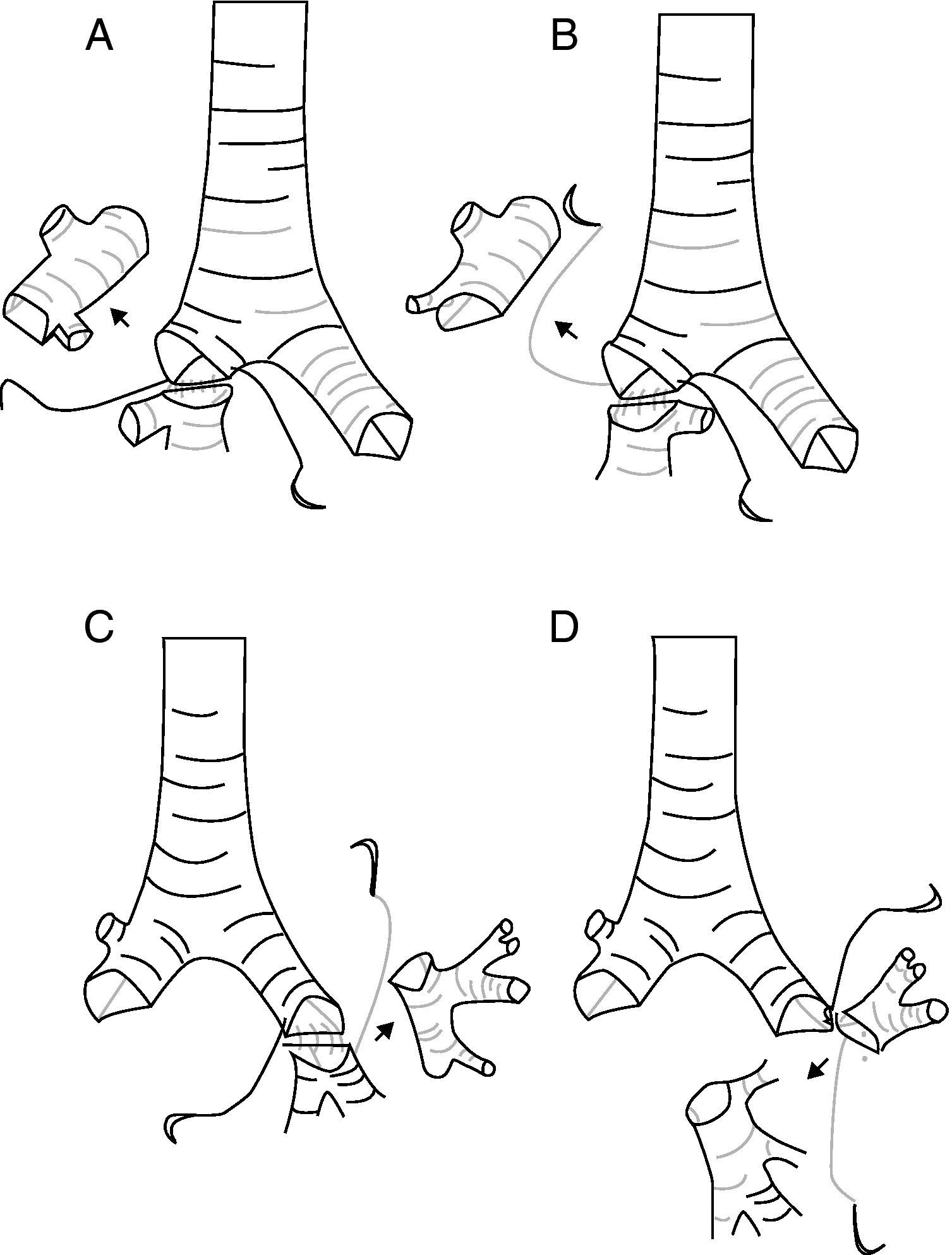 A

B

C

D