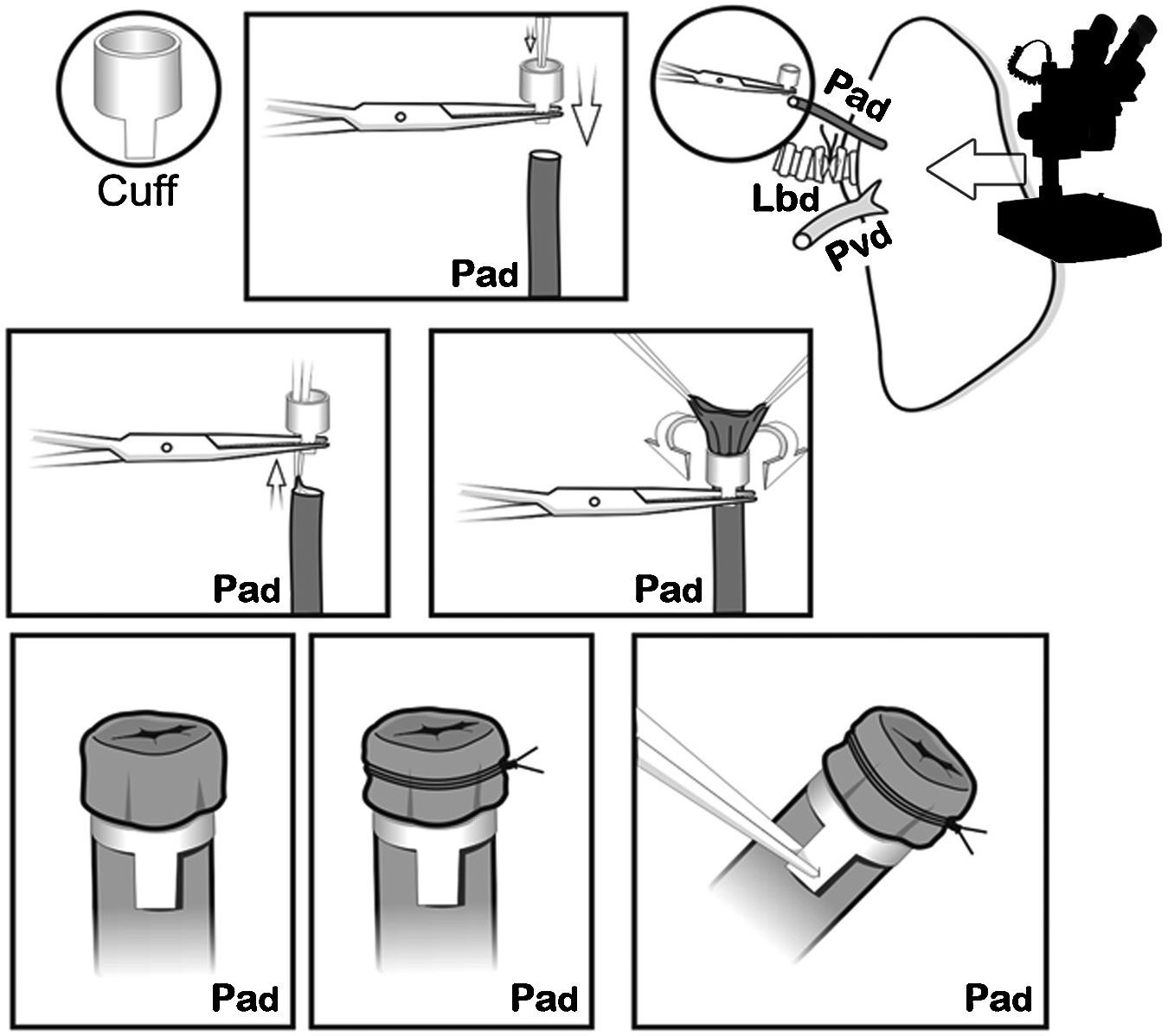 Cuff

Pad

Pad

Lbd

Pvd

Pad

Pad

Pad

Pad

Pad