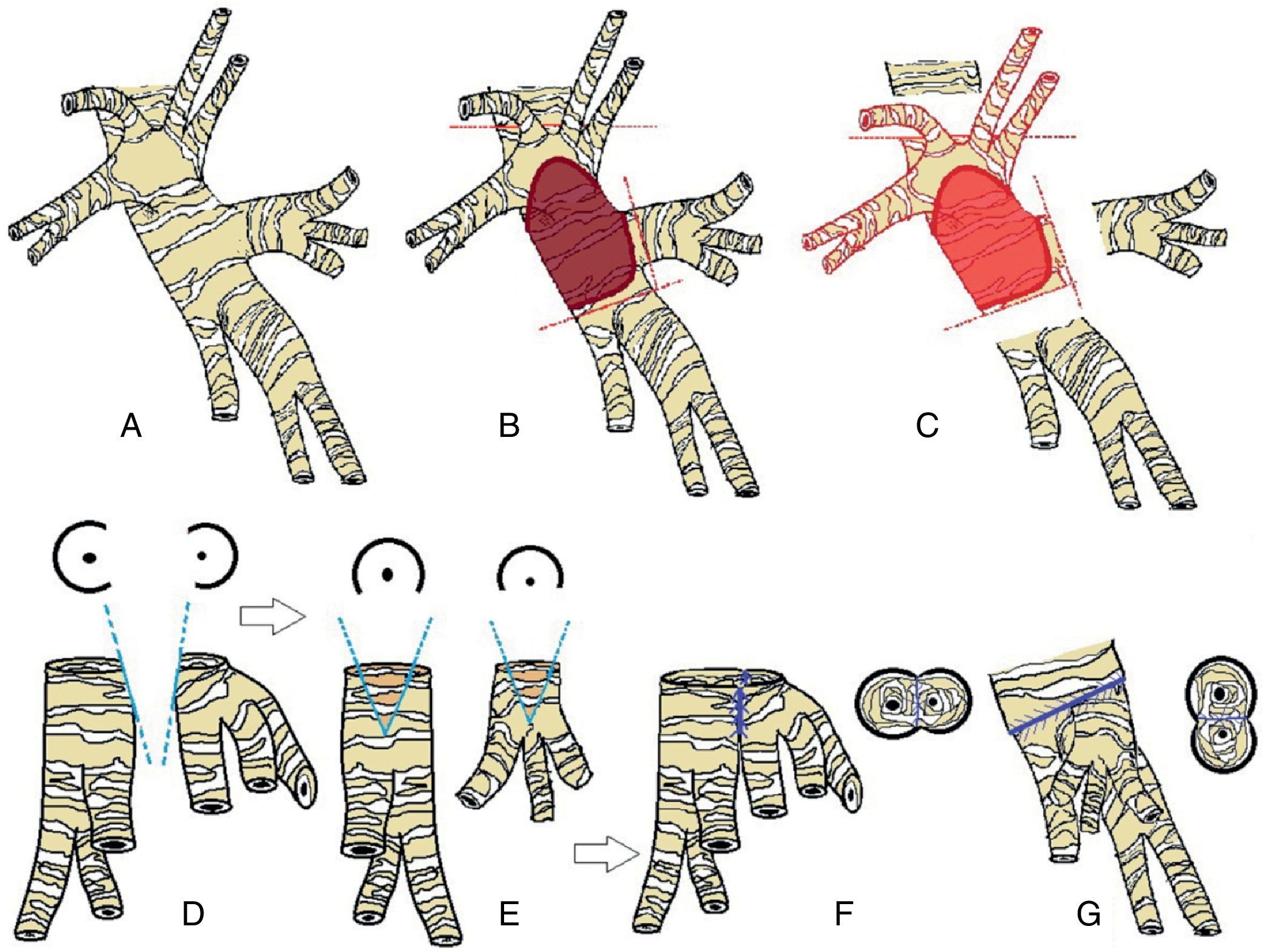 A

B

C

D

E

F

G